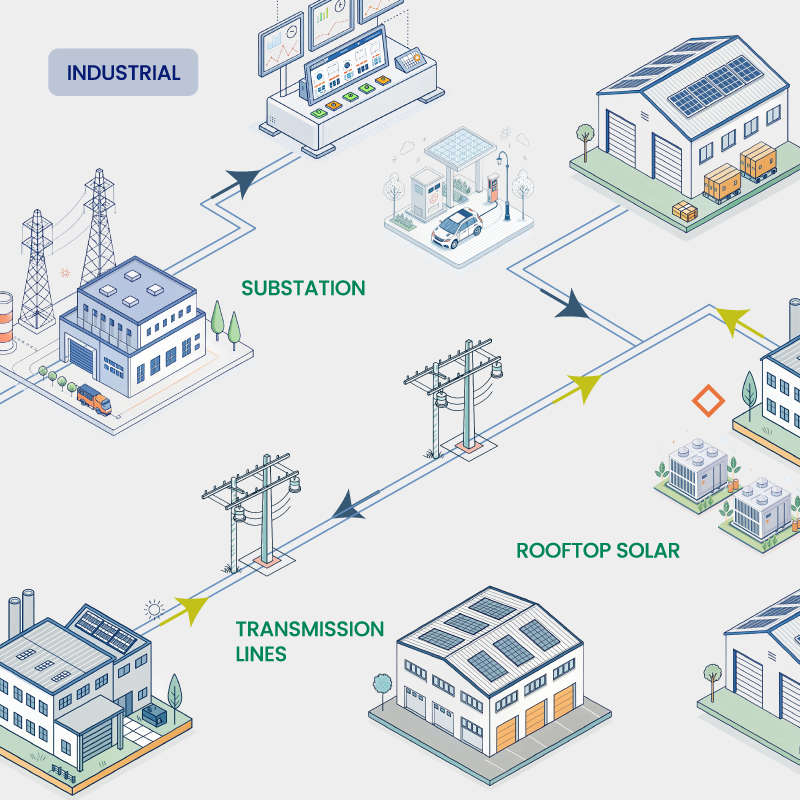 INDUSTRIAL

SUBSTATION

ROOFTOP SOLAR

TRANSMISSION LINES