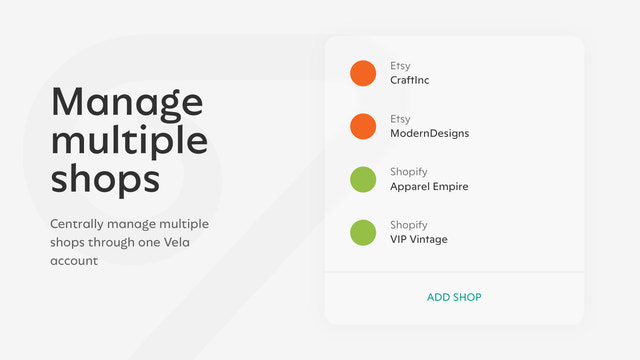 Manage multiple shops

Centrally manage multiple shops through one Vela account

Etsy
CraftInc

Etsy
ModernDesigns

Shopify
Apparel Empire

Shopify
VIP Vintage

ADD SHOP