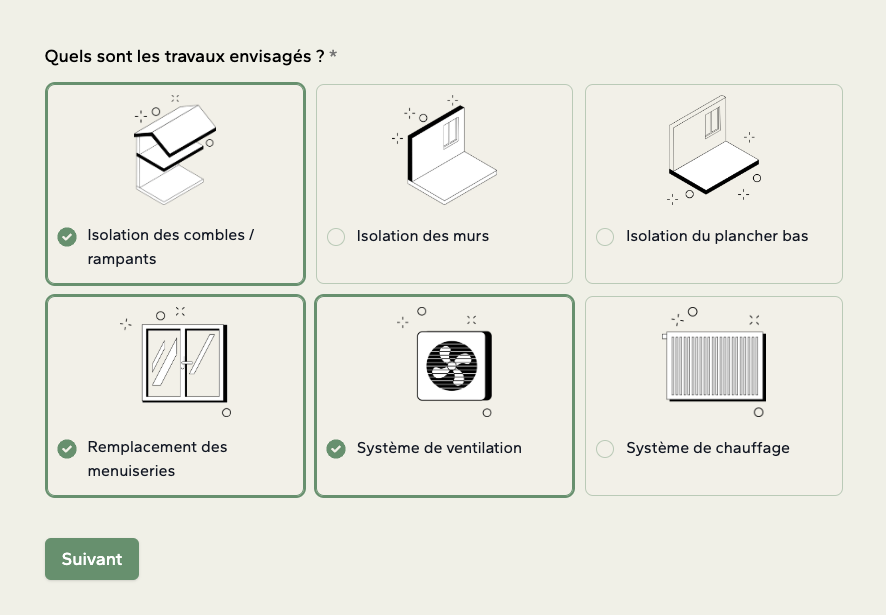 Quels sont les travaux envisagés ? *

Isolation des combles / rampants

Isolation des murs

Isolation du plancher bas

Remplacement des menuiseries

Système de ventilation

Système de chauffage

Suivant