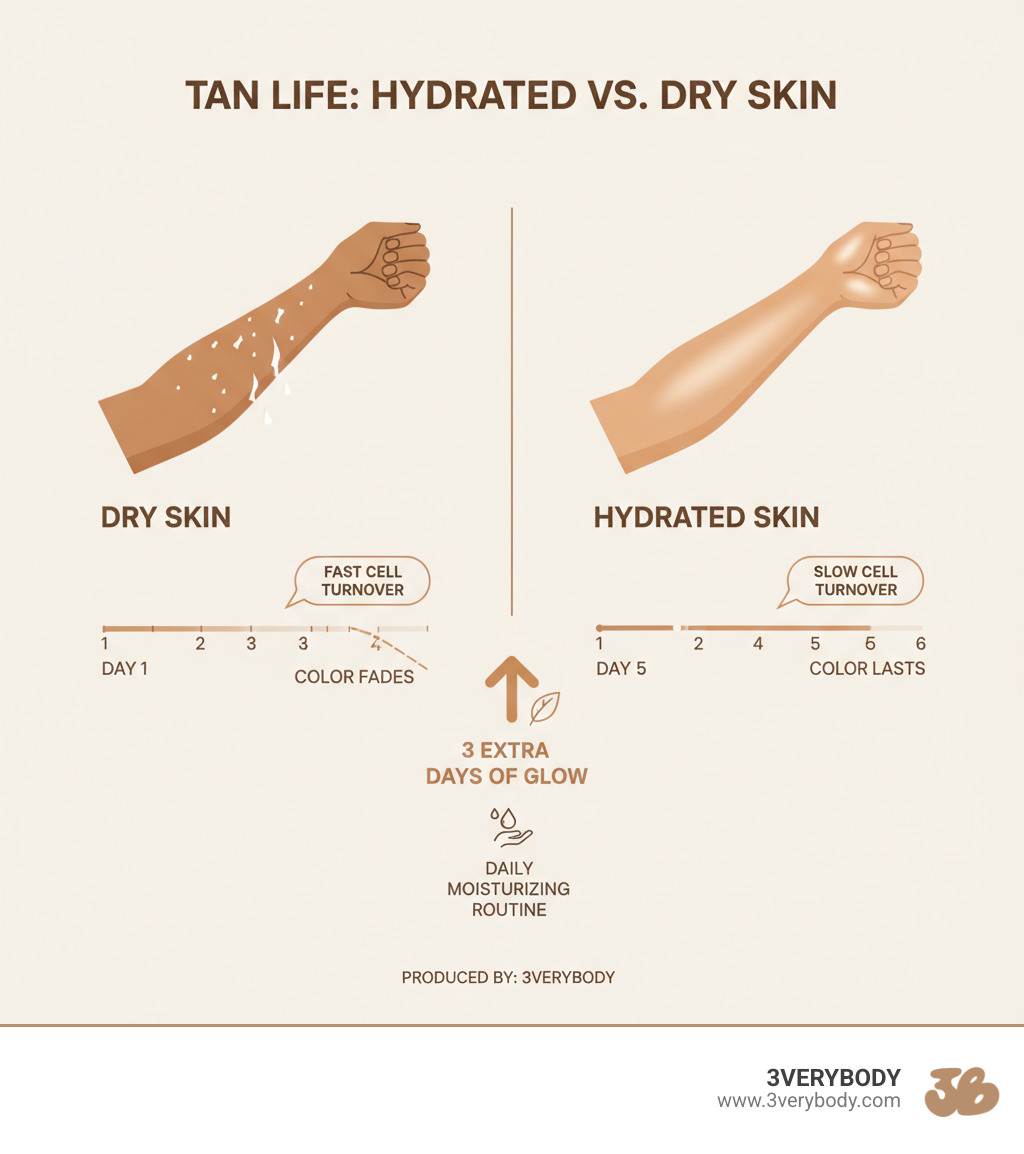 TAN LIFE: HYDRATED VS. DRY SKIN

DRY SKIN

FAST CELL TURNOVER

1 2 3 3 4

DAY 1

COLOR FADES

HYDRATED SKIN

SLOW CELL TURNOVER

1 2 4 5 5 6

DAY 5

COLOR LASTS

3 EXTRA DAYS OF GLOW

DAILY MOISTURIZING ROUTINE

PRODUCED BY: 3VERYBODY

3VERYBODY
www.3verybody.com

3B