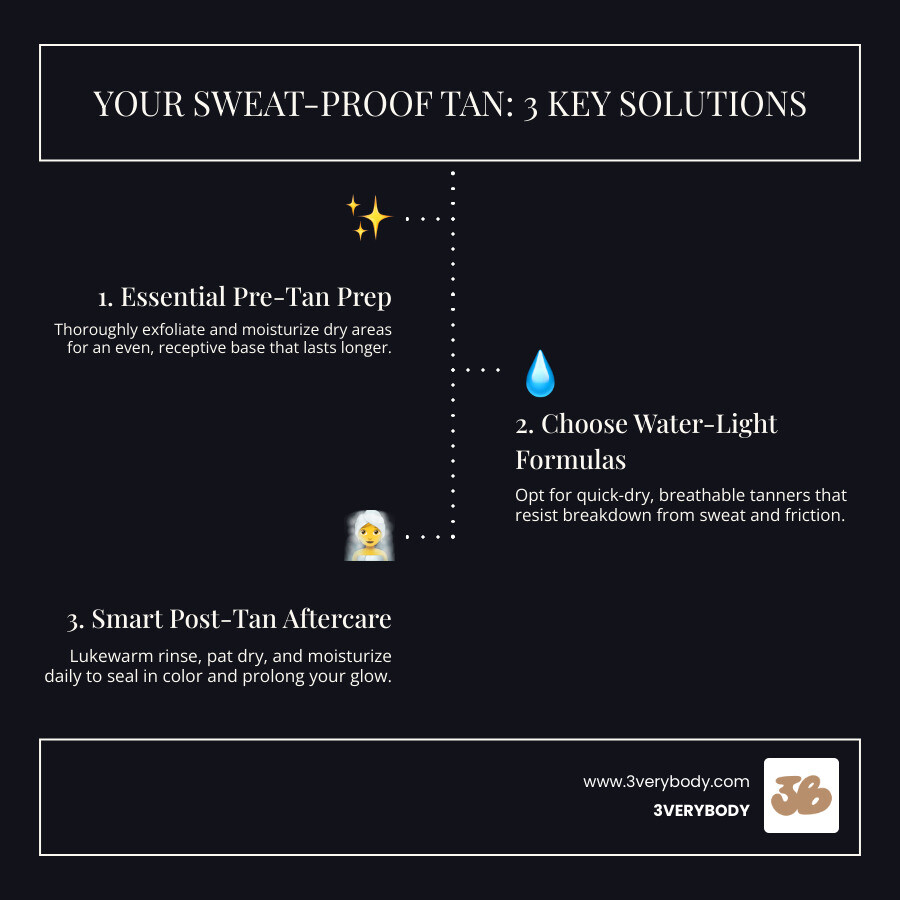 YOUR SWEAT-PROOF TAN: 3 KEY SOLUTIONS

1. Essential Pre-Tan Prep

Thoroughly exfoliate and moisturize dry areas for an even, receptive base that lasts longer.

2. Choose Water-Light Formulas

Opt for quick-dry, breathable tanners that resist breakdown from sweat and friction.

3. Smart Post-Tan Aftercare

Lukewarm rinse, pat dry, and moisturize daily to seal in color and prolong your glow.

www.3verybody.com
3VERYBODY
3B