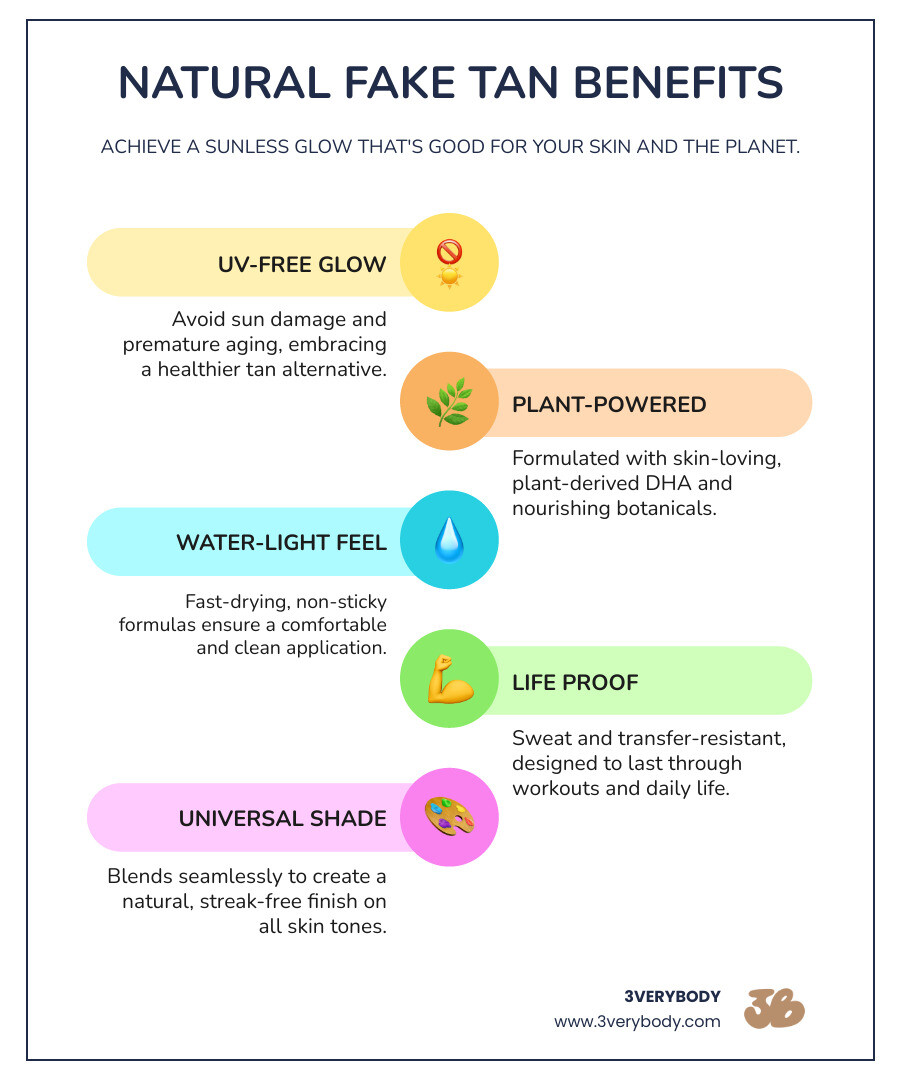 NATURAL FAKE TAN BENEFITS

ACHIEVE A SUNLESS GLOW THAT'S GOOD FOR YOUR SKIN AND THE PLANET.

UV-FREE GLOW

Avoid sun damage and premature aging, embracing a healthier tan alternative.

PLANT-POWERED

Formulated with skin-loving, plant-derived DHA and nourishing botanicals.

WATER-LIGHT FEEL

Fast-drying, non-sticky formulas ensure a comfortable and clean application.

LIFE PROOF

Sweat and transfer-resistant, designed to last through workouts and daily life.

UNIVERSAL SHADE

Blends seamlessly to create a natural, streak-free finish on all skin tones.

3VERYBODY
www.3verybody.com
3B