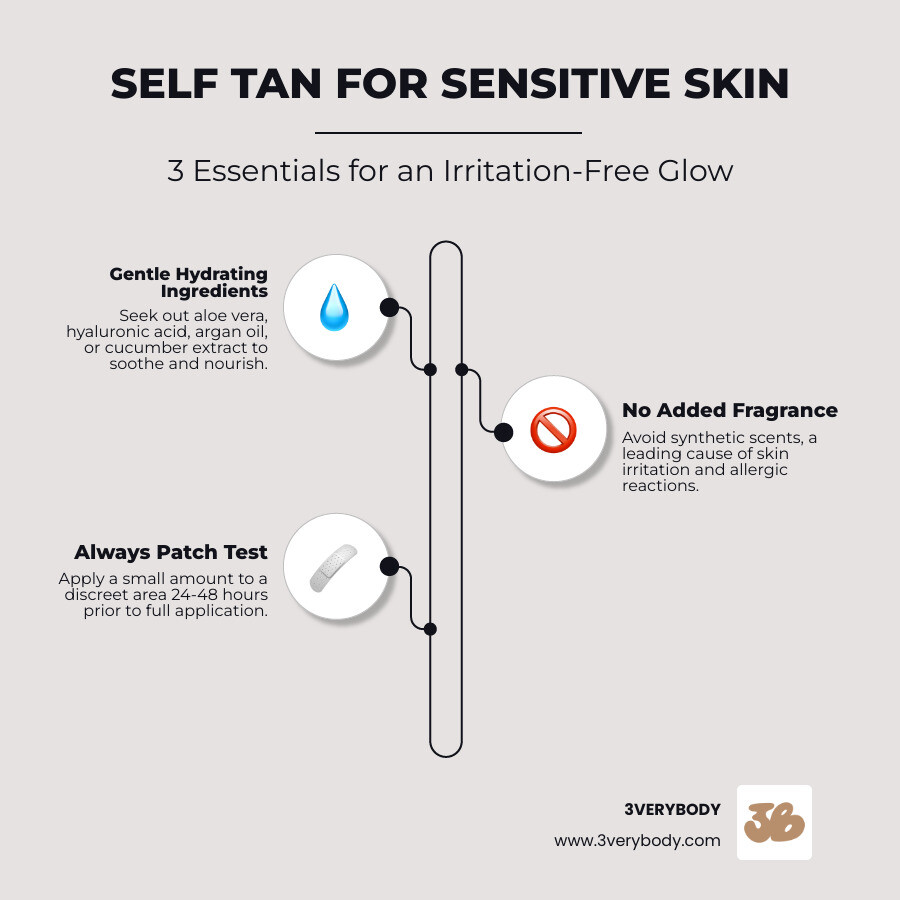 SELF TAN FOR SENSITIVE SKIN

3 Essentials for an Irritation-Free Glow

Gentle Hydrating Ingredients

Seek out aloe vera, hyaluronic acid, argan oil, or cucumber extract to soothe and nourish.

No Added Fragrance

Avoid synthetic scents, a leading cause of skin irritation and allergic reactions.

Always Patch Test

Apply a small amount to a discreet area 24-48 hours prior to full application.

3VERYBODY

www.3verybody.com

3B