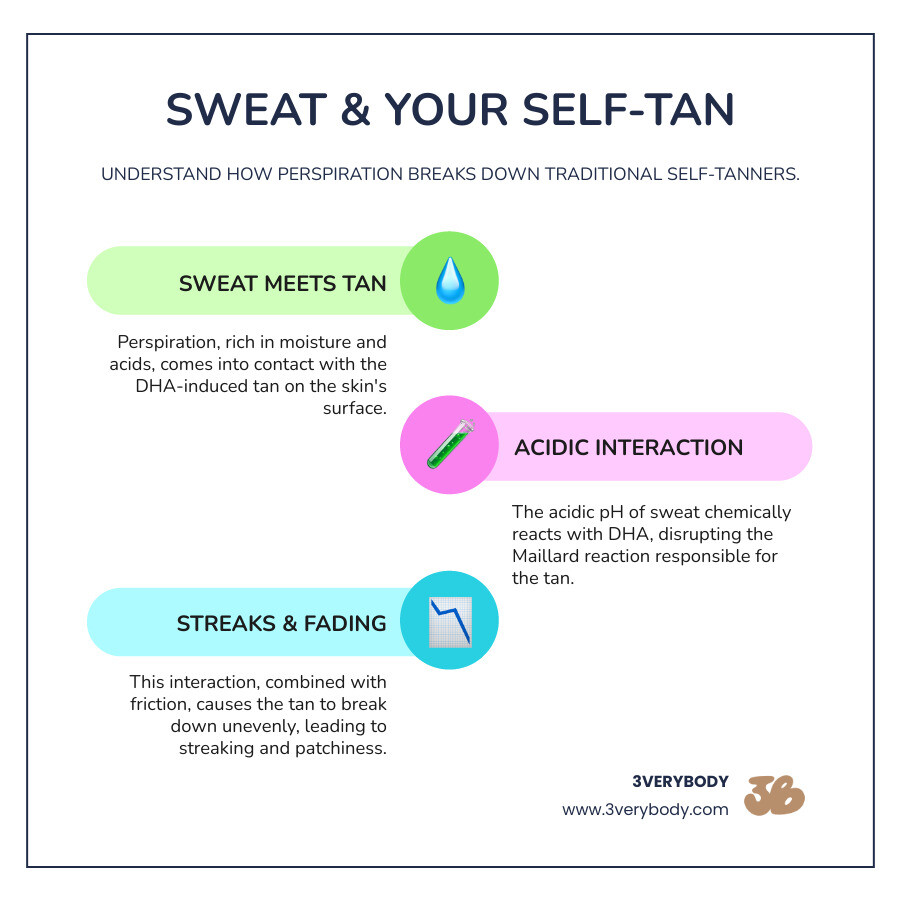 SWEAT & YOUR SELF-TAN

UNDERSTAND HOW PERSPIRATION BREAKS DOWN TRADITIONAL SELF-TANNERS.

SWEAT MEETS TAN

Perspiration, rich in moisture and acids, comes into contact with the DHA-induced tan on the skin's surface.

ACIDIC INTERACTION

The acidic pH of sweat chemically reacts with DHA, disrupting the Maillard reaction responsible for the tan.

STREAKS & FADING

This interaction, combined with friction, causes the tan to break down unevenly, leading to streaking and patchiness.

3VERYBODY
www.3verybody.com
3B