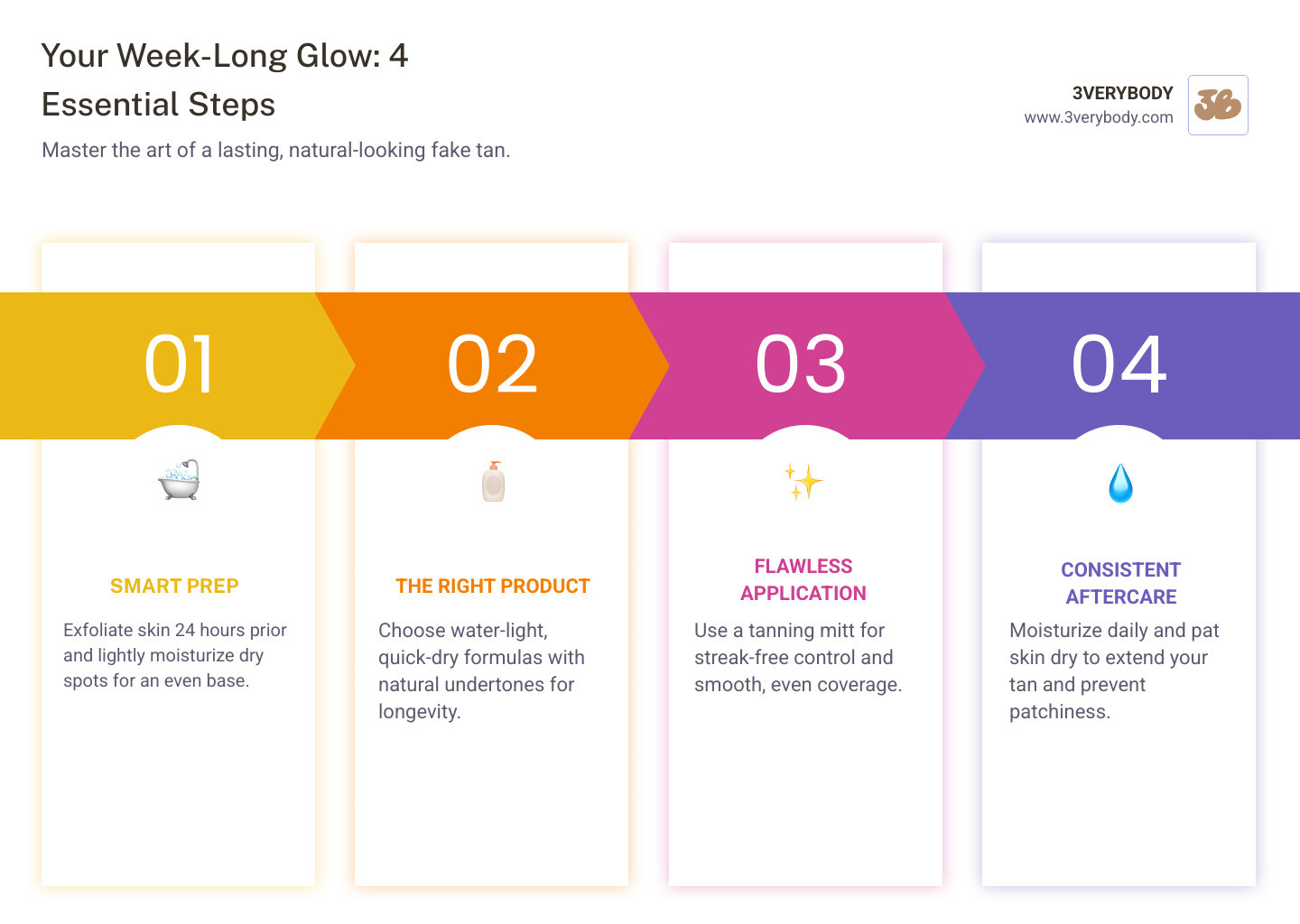 Your Week-Long Glow: 4 Essential Steps

Master the art of a lasting, natural-looking fake tan.

3VERYBODY
www.3verybody.com

3B

01

SMART PREP

Exfoliate skin 24 hours prior and lightly moisturize dry spots for an even base.

02

THE RIGHT PRODUCT

Choose water-light, quick-dry formulas with natural undertones for longevity.

03

FLAWLESS APPLICATION

Use a tanning mitt for streak-free control and smooth, even coverage.

04

CONSISTENT AFTERCARE

Moisturize daily and pat skin dry to extend your tan and prevent patchiness.