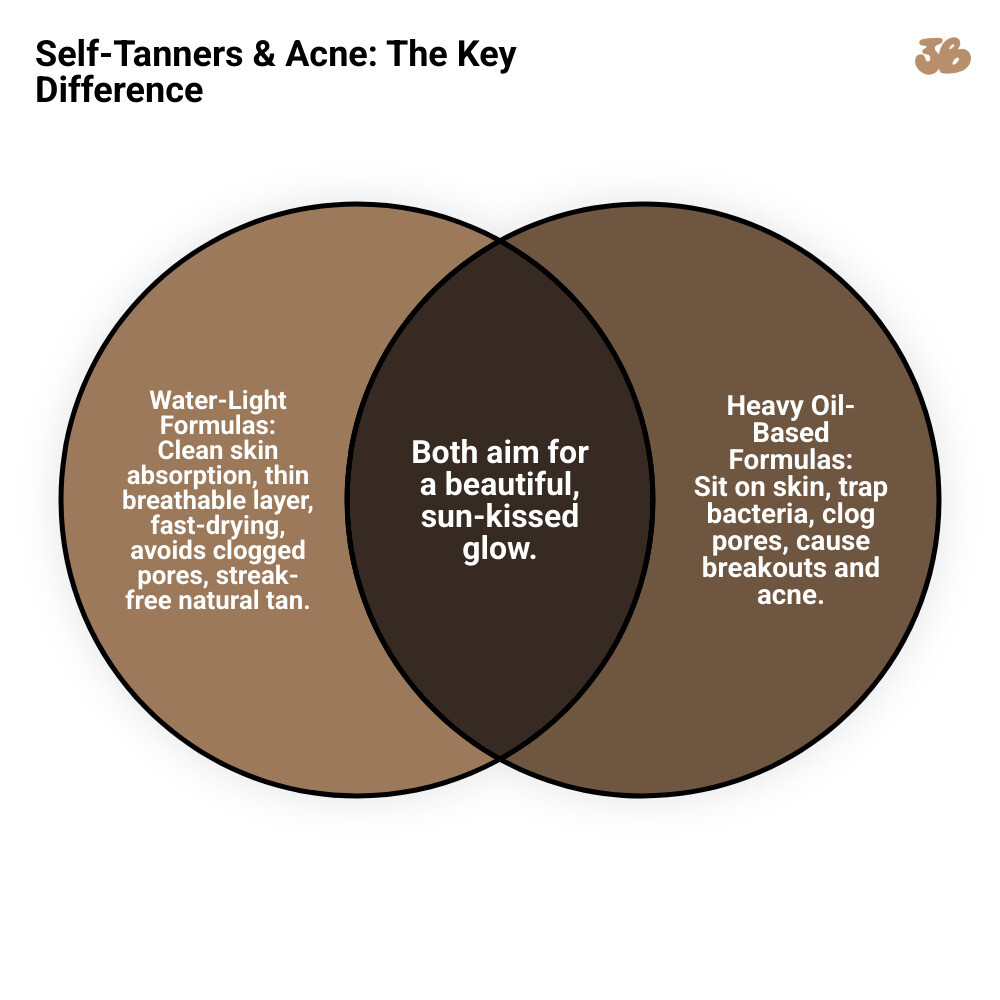 Self-Tanners & Acne: The Key Difference

3b

Water-Light Formulas: Clean skin absorption, thin breathable layer, fast-drying, avoids clogged pores, streak-free natural tan.

Both aim for a beautiful, sun-kissed glow.

Heavy Oil-Based Formulas: Sit on skin, trap bacteria, clog pores, cause breakouts and acne.