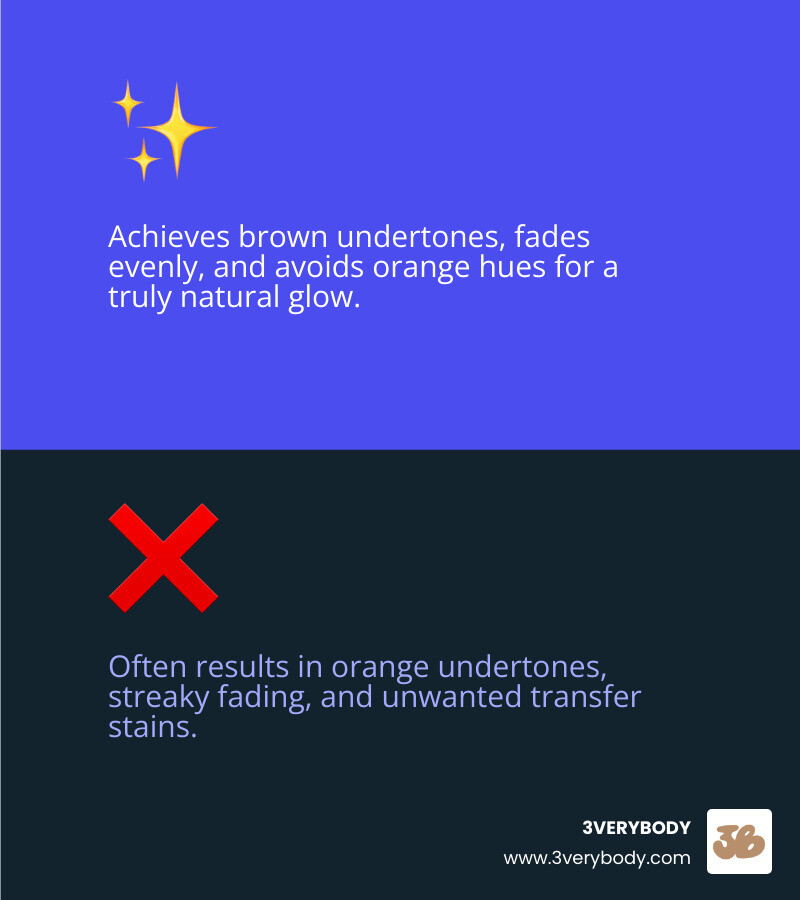 Achieves brown undertones, fades evenly, and avoids orange hues for a truly natural glow.

Often results in orange undertones, streaky fading, and unwanted transfer stains.

3VERYBODY
www.3verybody.com

3b