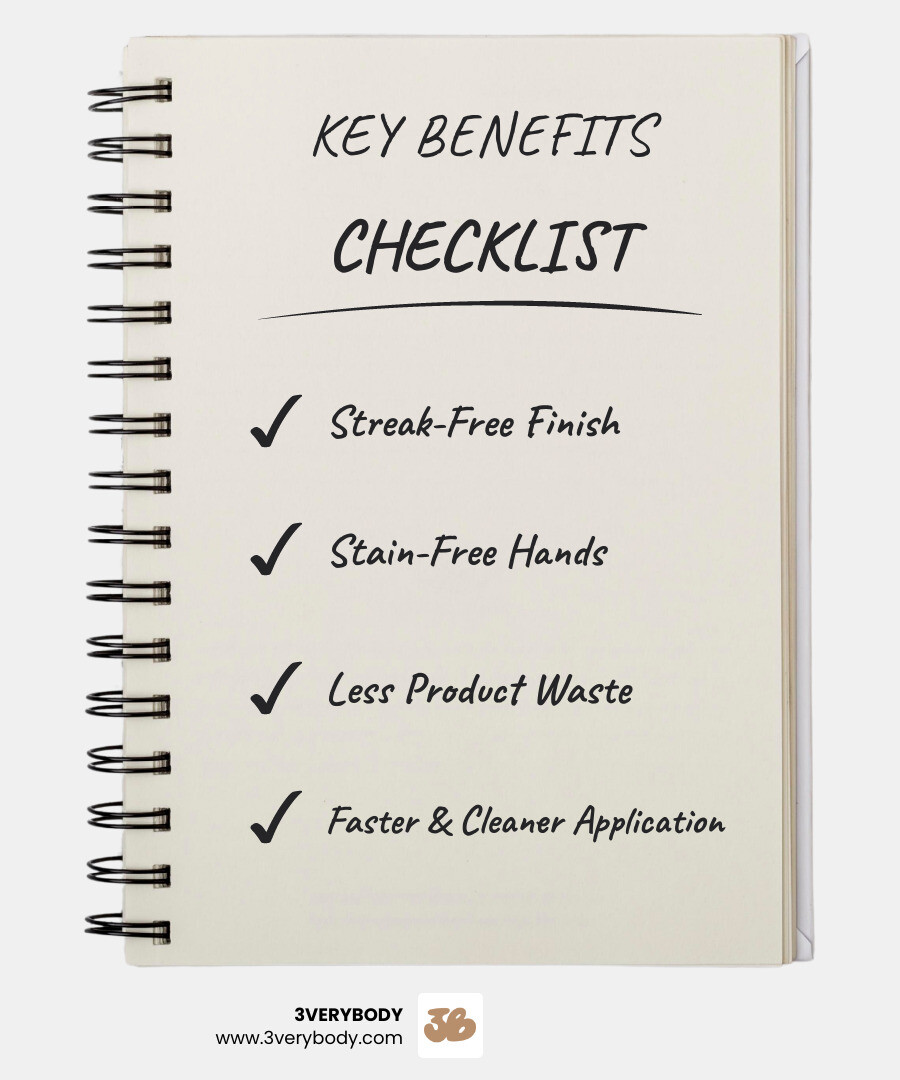 KEY BENEFITS
CHECKLIST

✓ Streak-Free Finish

✓ Stain-Free Hands

✓ Less Product Waste

✓ Faster & Cleaner Application

3VERYBODY
www.3verybody.com

3B