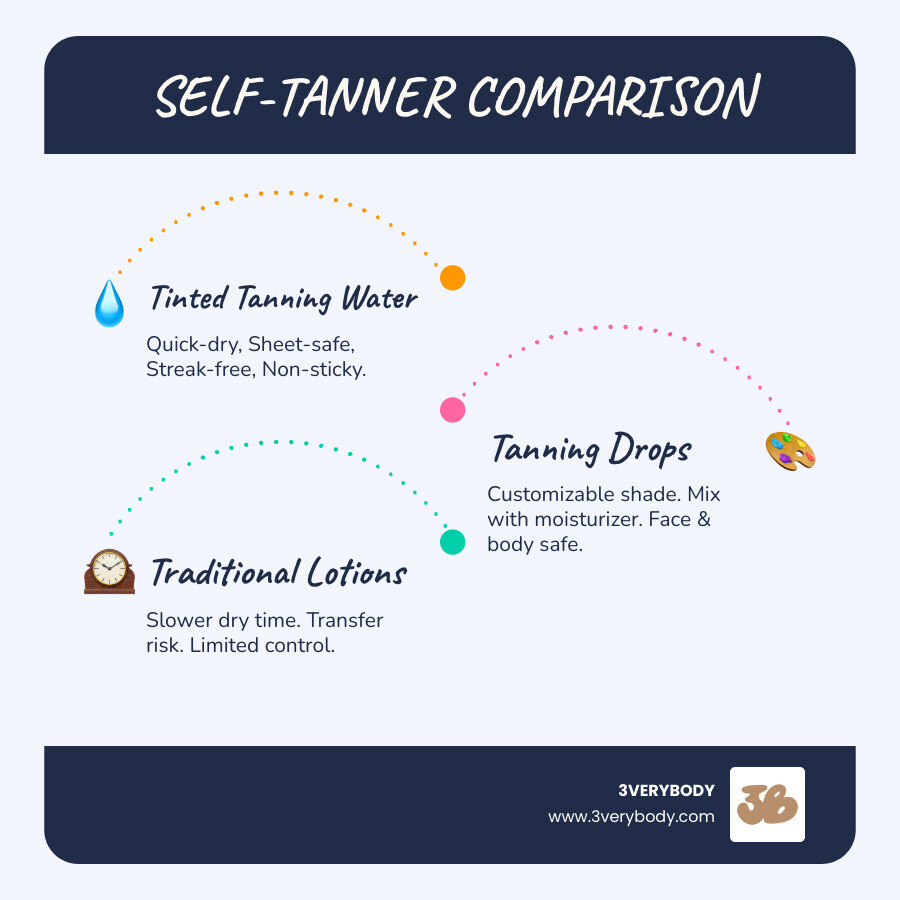 SELF-TANNER COMPARISON

Tinted Tanning Water

Quick-dry, Sheet-safe, Streak-free, Non-sticky.

Tanning Drops

Customizable shade. Mix with moisturizer. Face & body safe.

Traditional Lotions

Slower dry time. Transfer risk. Limited control.

3VERYBODY
www.3verybody.com

3B