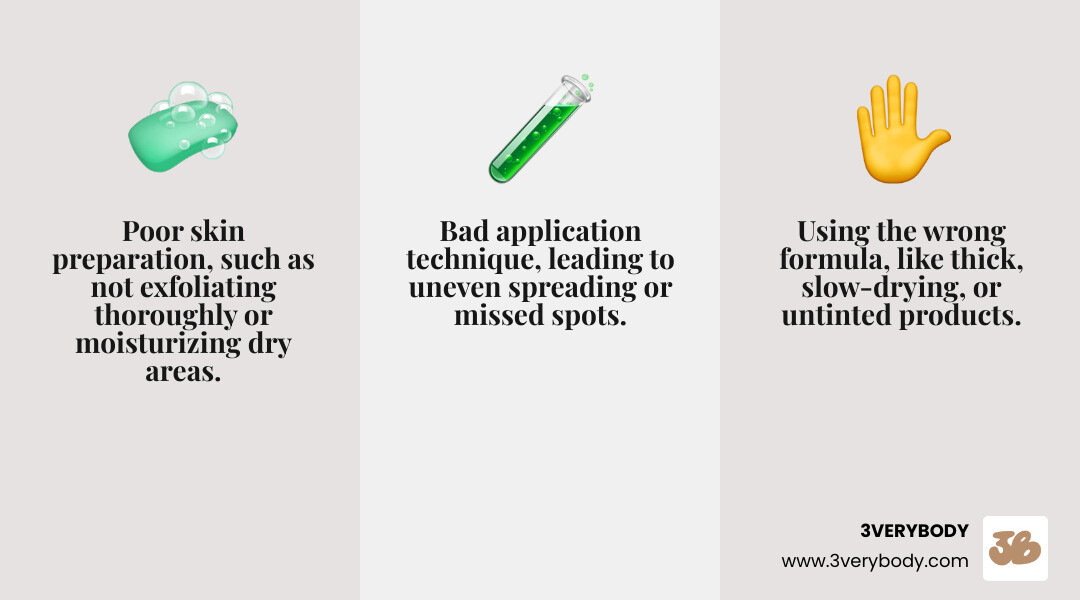 Poor skin preparation, such as not exfoliating thoroughly or moisturizing dry areas.

Bad application technique, leading to uneven spreading or missed spots.

Using the wrong formula, like thick, slow-drying, or untinted products.

3VERYBODY
www.3verybody.com

3B