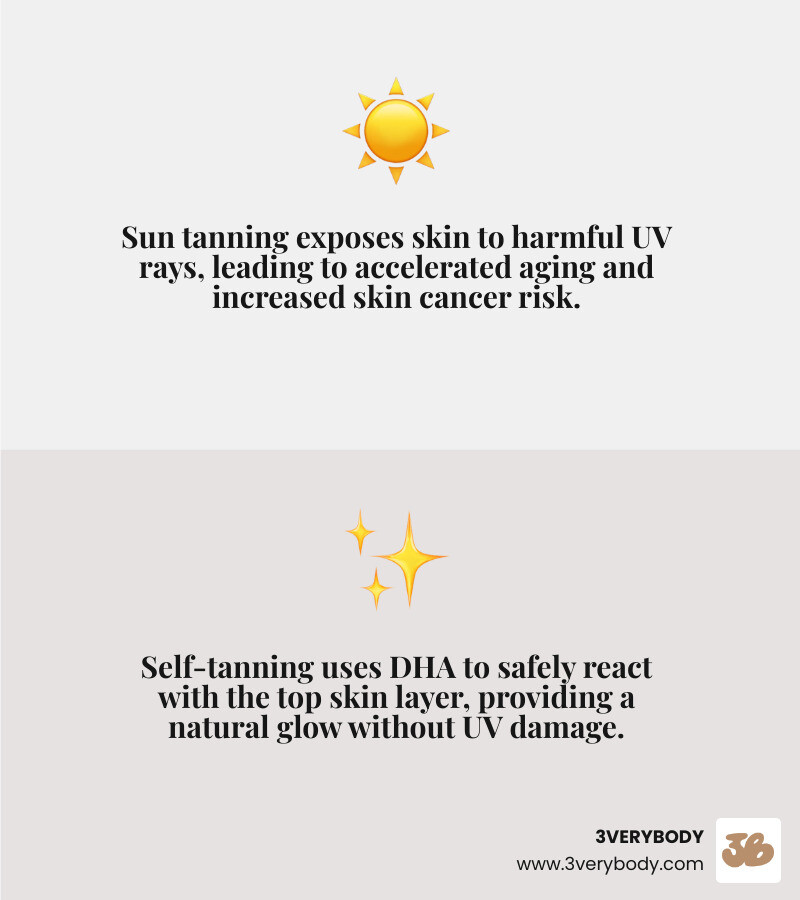 Sun tanning exposes skin to harmful UV rays, leading to accelerated aging and increased skin cancer risk.

Self-tanning uses DHA to safely react with the top skin layer, providing a natural glow without UV damage.

3VERYBODY
www.3verybody.com
3b