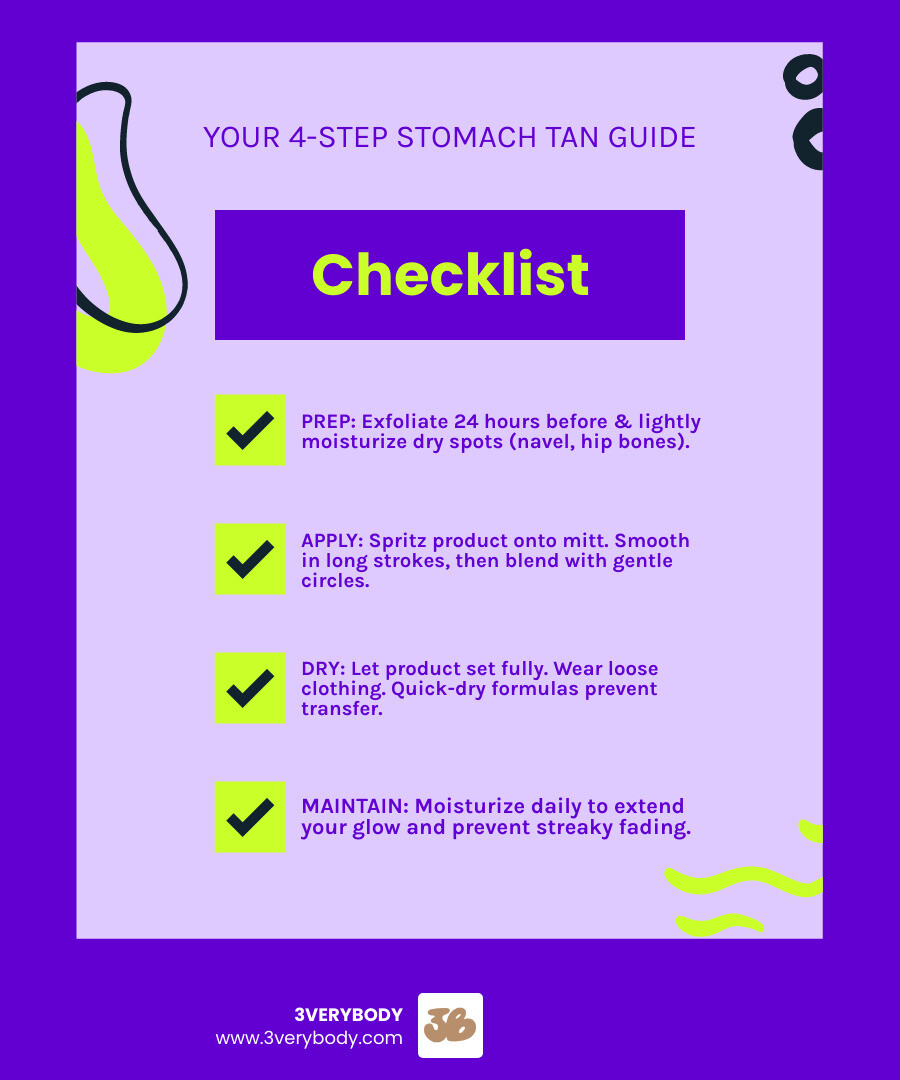 YOUR 4-STEP STOMACH TAN GUIDE

Checklist

PREP: Exfoliate 24 hours before & lightly moisturize dry spots (navel, hip bones).

APPLY: Spritz product onto mitt. Smooth in long strokes, then blend with gentle circles.

DRY: Let product set fully. Wear loose clothing. Quick-dry formulas prevent transfer.

MAINTAIN: Moisturize daily to extend your glow and prevent streaky fading.

3VERYBODY
www.3verybody.com

3B