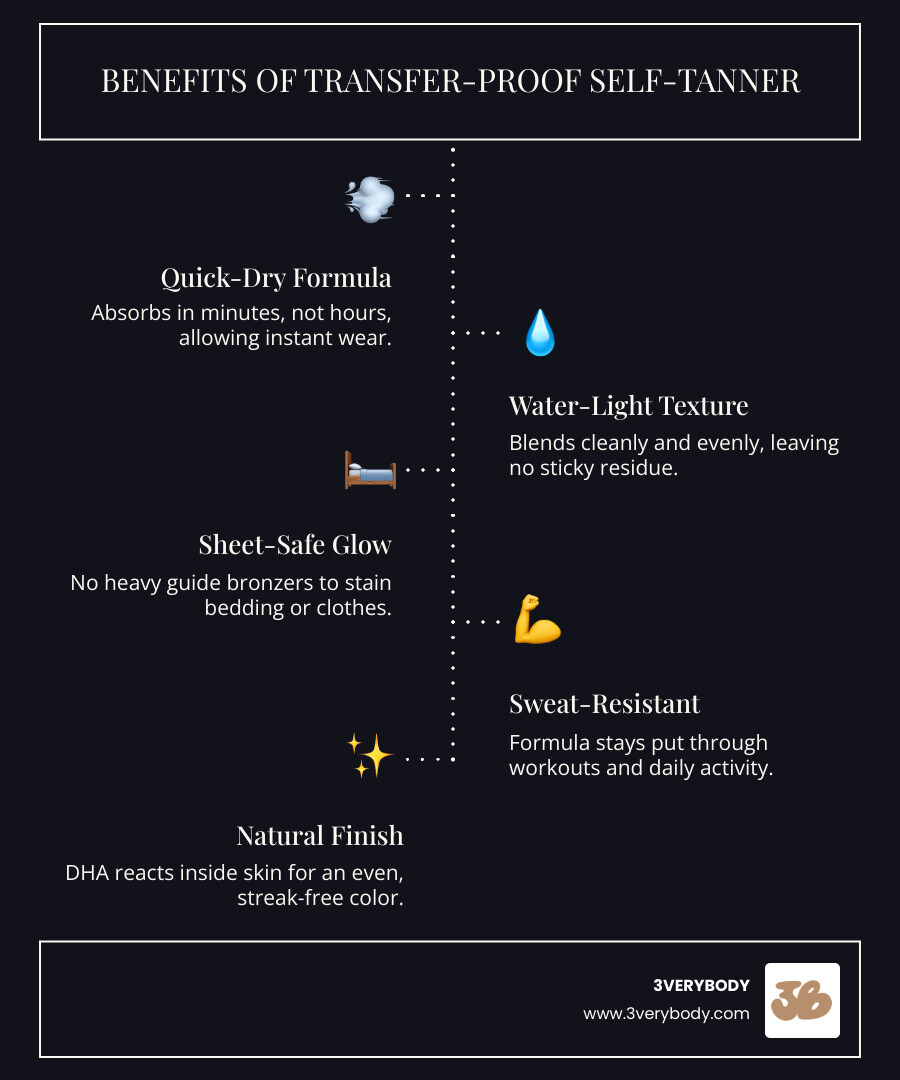 BENEFITS OF TRANSFER-PROOF SELF-TANNER

Quick-Dry Formula
Absorbs in minutes, not hours, allowing instant wear.

Water-Light Texture
Blends cleanly and evenly, leaving no sticky residue.

Sheet-Safe Glow
No heavy guide bronzers to stain bedding or clothes.

Sweat-Resistant
Formula stays put through workouts and daily activity.

Natural Finish
DHA reacts inside skin for an even, streak-free color.

3VERYBODY
www.3verybody.com
3B