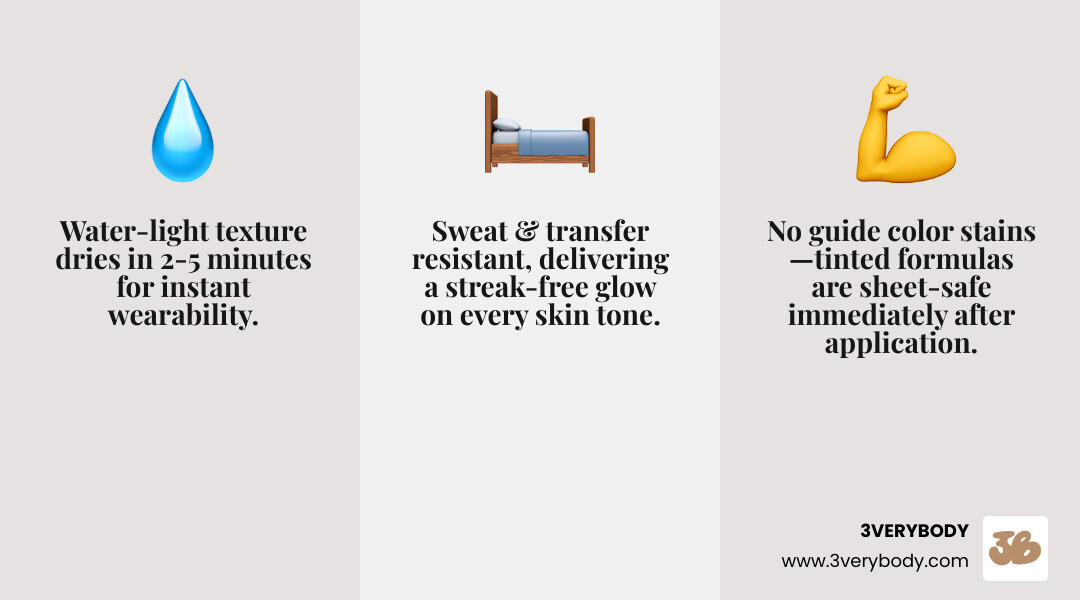 Water-light texture dries in 2-5 minutes for instant wearability.

Sweat & transfer resistant, delivering a streak-free glow on every skin tone.

No guide color stains—tinted formulas are sheet-safe immediately after application.

3VERYBODY
www.3verybody.com

3B