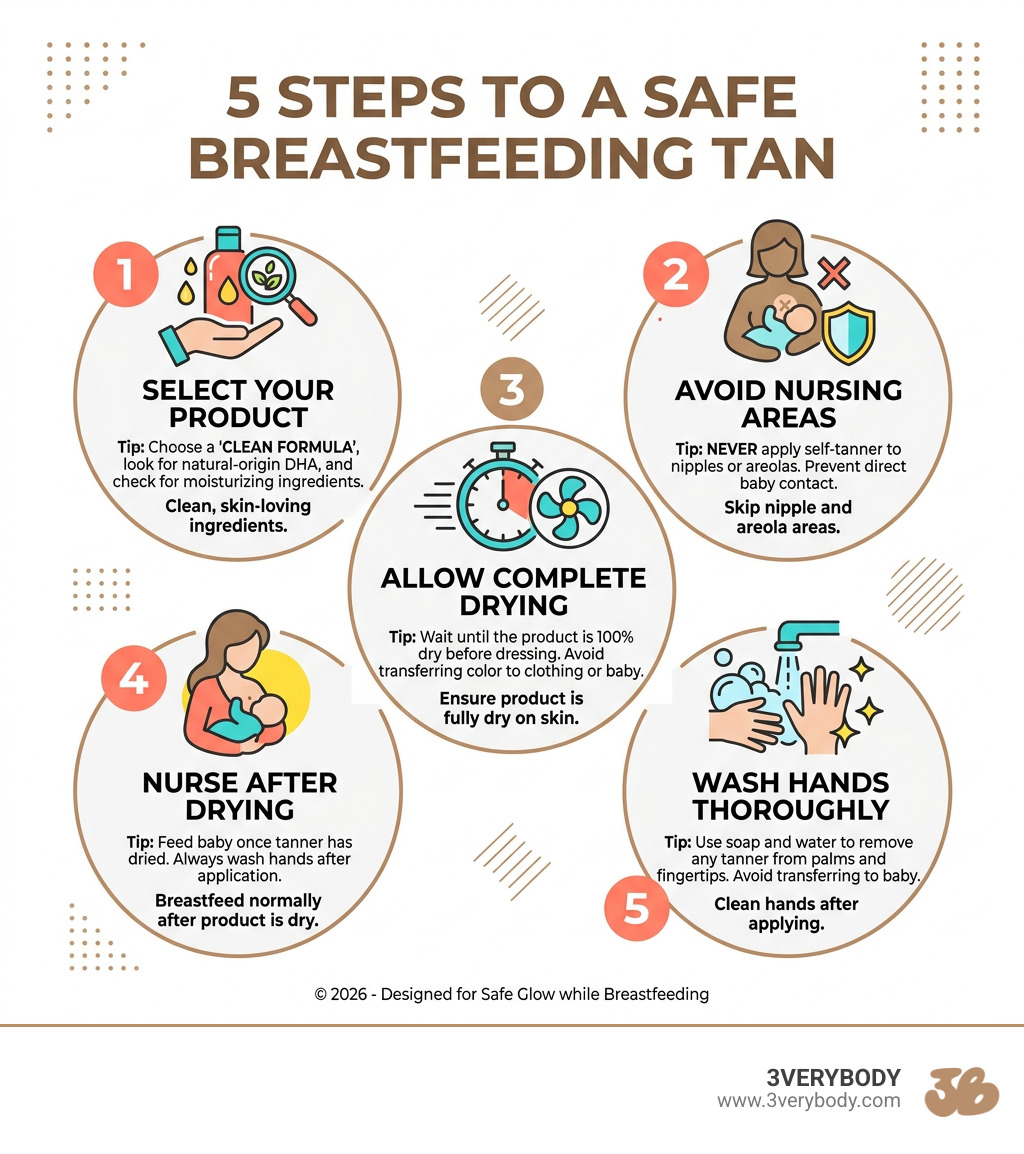 5 STEPS TO A SAFE BREASTFEEDING TAN

1

SELECT YOUR PRODUCT

Tip: Choose a 'CLEAN FORMULA', look for natural-origin DHA, and check for moisturizing ingredients.

Clean, skin-loving ingredients.

2

AVOID NURSING AREAS

Tip: NEVER apply self-tanner to nipples or areolas. Prevent direct baby contact.

Skip nipple and areola areas.

3

ALLOW COMPLETE DRYING

Tip: Wait until the product is 100% dry before dressing. Avoid transferring color to clothing or baby.

Ensure product is fully dry on skin.

4

NURSE AFTER DRYING

Tip: Feed baby once tanner has dried. Always wash hands after application.

Breastfeed normally after product is dry.

5

WASH HANDS THOROUGHLY

Tip: Use soap and water to remove any tanner from palms and fingertips. Avoid transferring to baby.

Clean hands after applying.

© 2026 - Designed for Safe Glow while Breastfeeding

3VERYBODY
www.3verybody.com
3B