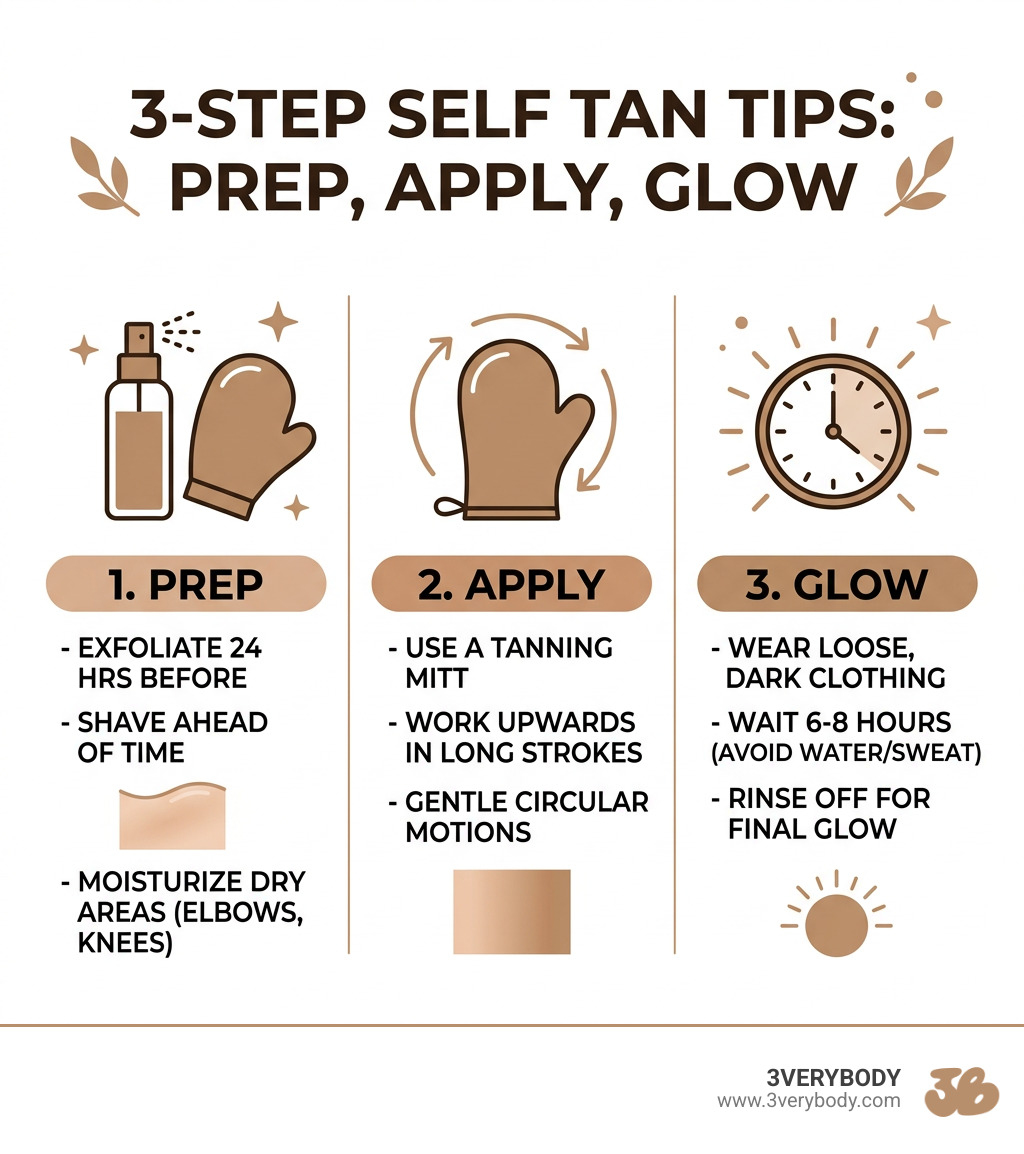 3-STEP SELF TAN TIPS: PREP, APPLY, GLOW

1. PREP

- EXFOLIATE 24 HRS BEFORE
- SHAVE AHEAD OF TIME
- MOISTURIZE DRY AREAS (ELBOWS, KNEES)

2. APPLY

- USE A TANNING MITT
- WORK UPWARDS IN LONG STROKES
- GENTLE CIRCULAR MOTIONS

3. GLOW

- WEAR LOOSE, DARK CLOTHING
- WAIT 6-8 HOURS (AVOID WATER/SWEAT)
- RINSE OFF FOR FINAL GLOW

3VERYBODY
www.3verybody.com
3B