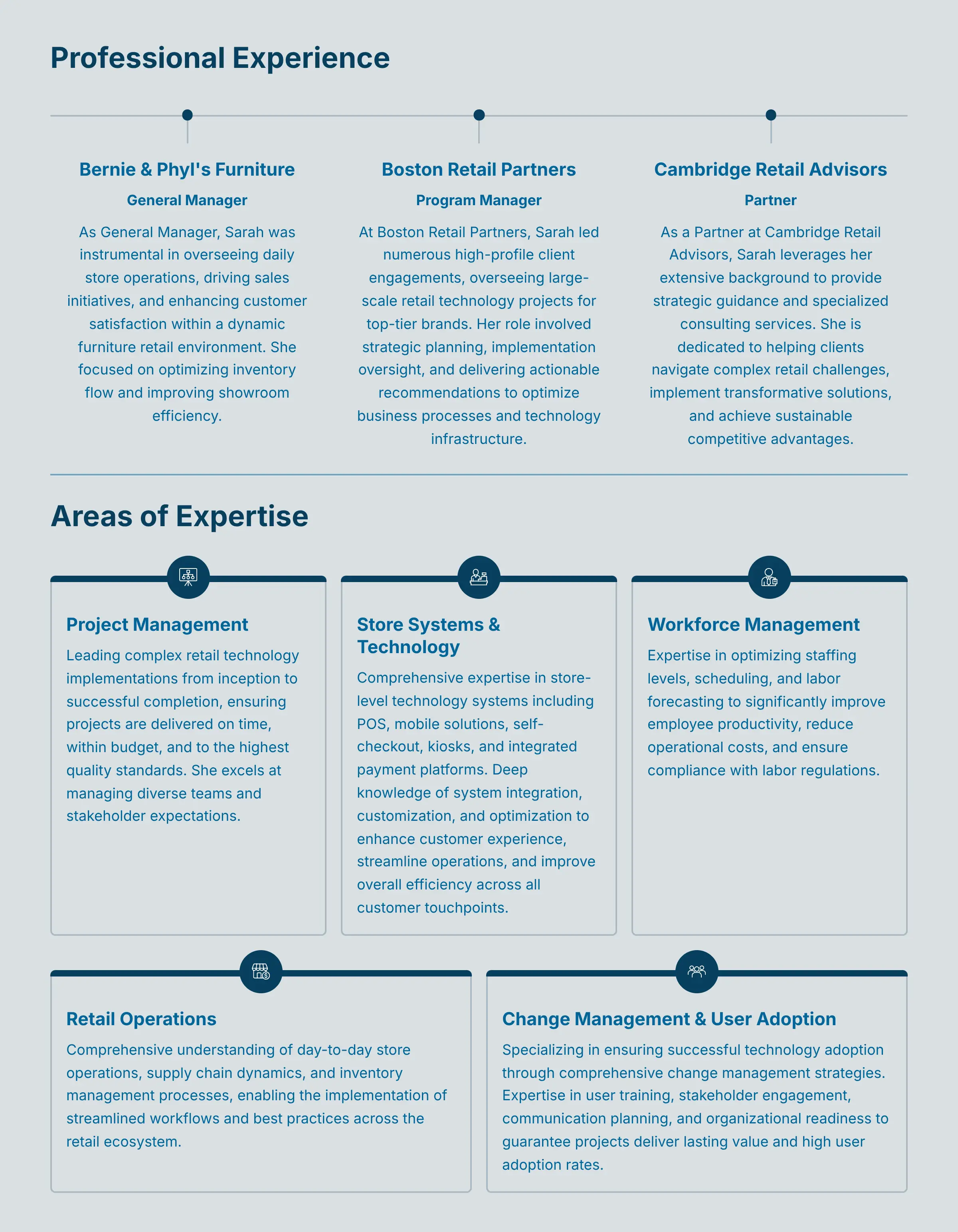 Professional Experience

Bernie & Phyl's Furniture

General Manager

As General Manager, Sarah was instrumental in overseeing daily store operations, driving sales initiatives, and enhancing customer satisfaction within a dynamic furniture retail environment. She focused on optimizing inventory flow and improving showroom efficiency.

Boston Retail Partners

Program Manager

At Boston Retail Partners, Sarah led numerous high-profile client engagements, overseeing large-scale retail technology projects for top-tier brands. Her role involved strategic planning, implementation oversight, and delivering actionable recommendations to optimize business processes and technology infrastructure.

Cambridge Retail Advisors

Partner

As a Partner at Cambridge Retail Advisors, Sarah leverages her extensive background to provide strategic guidance and specialized consulting services. She is dedicated to helping clients navigate complex retail challenges, implement transformative solutions, and achieve sustainable competitive advantages.

Areas of Expertise

Project Management

Leading complex retail technology implementations from inception to successful completion, ensuring projects are delivered on time, within budget, and to the highest quality standards. She excels at managing diverse teams and stakeholder expectations.

Store Systems & Technology

Comprehensive expertise in store-level technology systems including POS, mobile solutions, self-checkout, kiosks, and integrated payment platforms. Deep knowledge of system integration, customization, and optimization to enhance customer experience, streamline operations, and improve overall efficiency across all customer touchpoints.

Workforce Management

Expertise in optimizing staffing levels, scheduling, and labor forecasting to significantly improve employee productivity, reduce operational costs, and ensure compliance with labor regulations.

Retail Operations

Comprehensive understanding of day-to-day store operations, supply chain dynamics, and inventory management processes, enabling the implementation of streamlined workflows and best practices across the retail ecosystem.

Change Management & User Adoption

Specializing in ensuring successful technology adoption through comprehensive change management strategies. Expertise in user training, stakeholder engagement, communication planning, and organizational readiness to guarantee projects deliver lasting value and high user adoption rates.