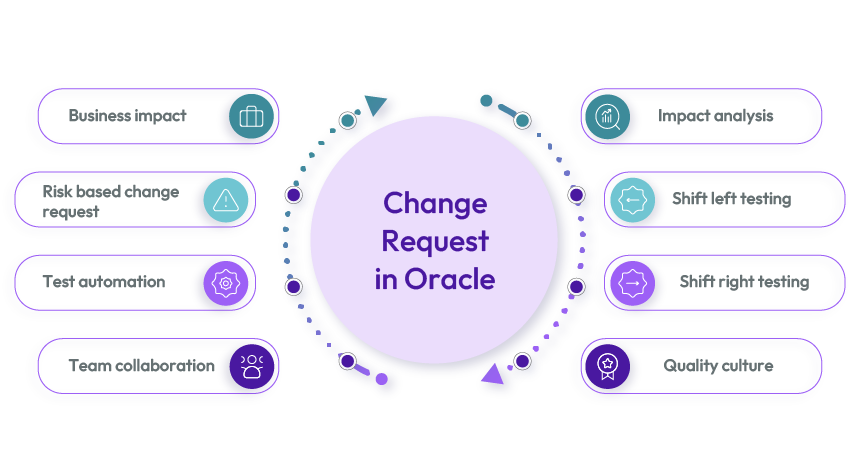 Business impact

Risk based change request

Test automation

Team collaboration

Change Request in Oracle

Impact analysis

Shift left testing

Shift right testing

Quality culture