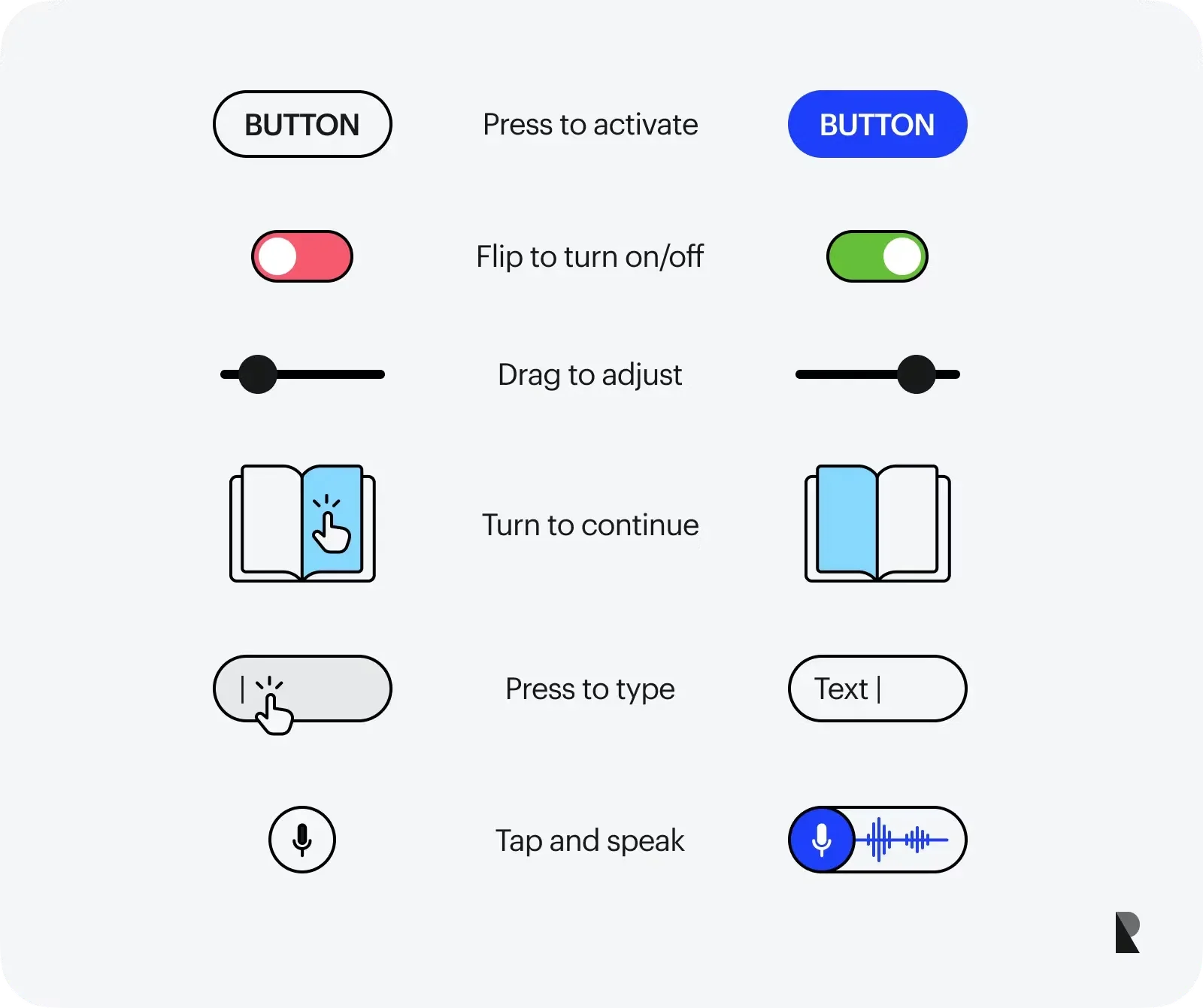 BUTTON
Press to activate
BUTTON

Flip to turn on/off

Drag to adjust

Turn to continue

Press to type
Text |

Tap and speak