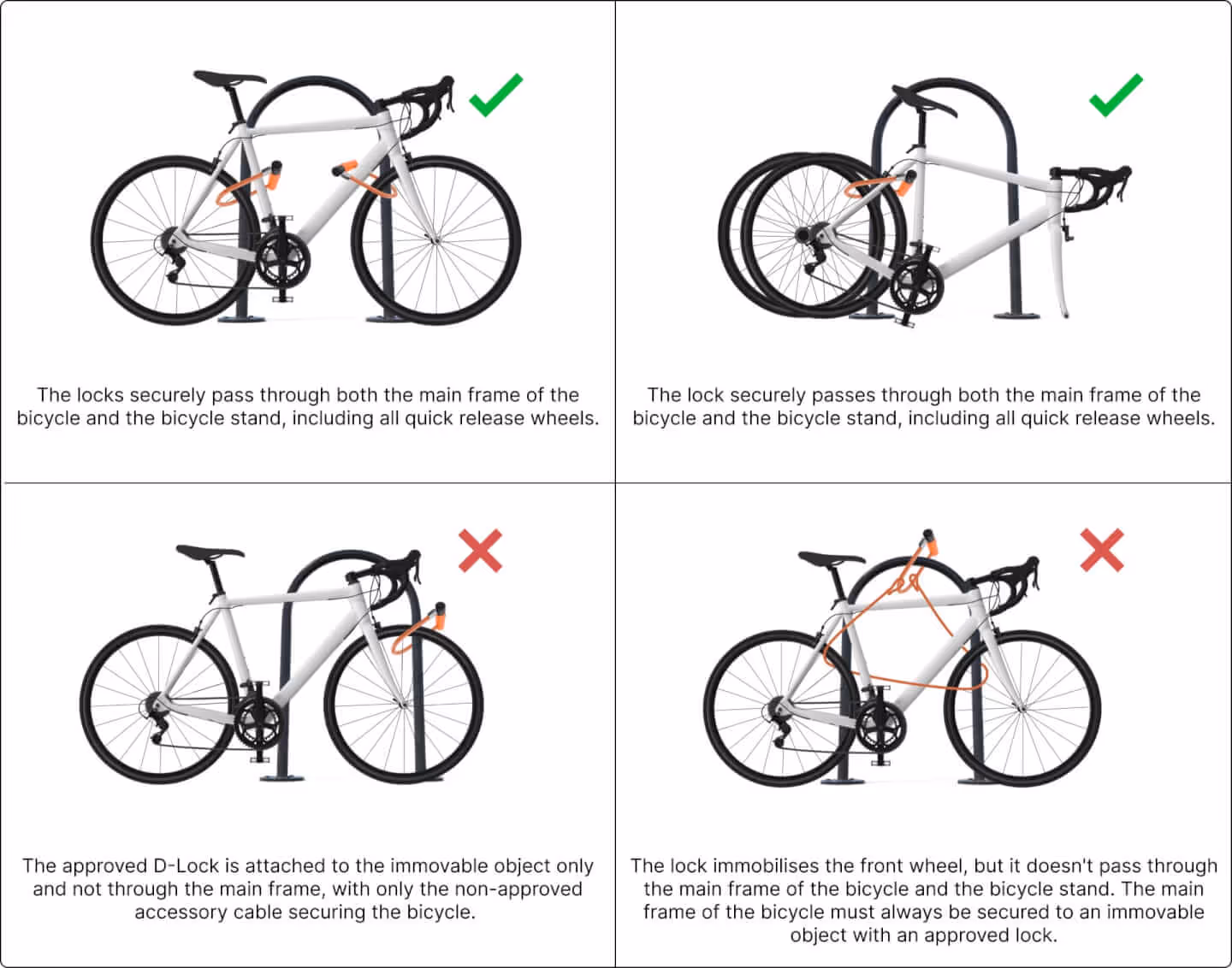 The locks securely pass through both the main frame of the bicycle and the bicycle stand, including all quick release wheels.

The lock securely passes through both the main frame of the bicycle and the bicycle stand, including all quick release wheels.

The approved D-Lock is attached to the immovable object only and not through the main frame, with only the non-approved accessory cable securing the bicycle.

The lock immobilises the front wheel, but it doesn't pass through the main frame of the bicycle and the bicycle stand. The main frame of the bicycle must always be secured to an immovable object with an approved lock.