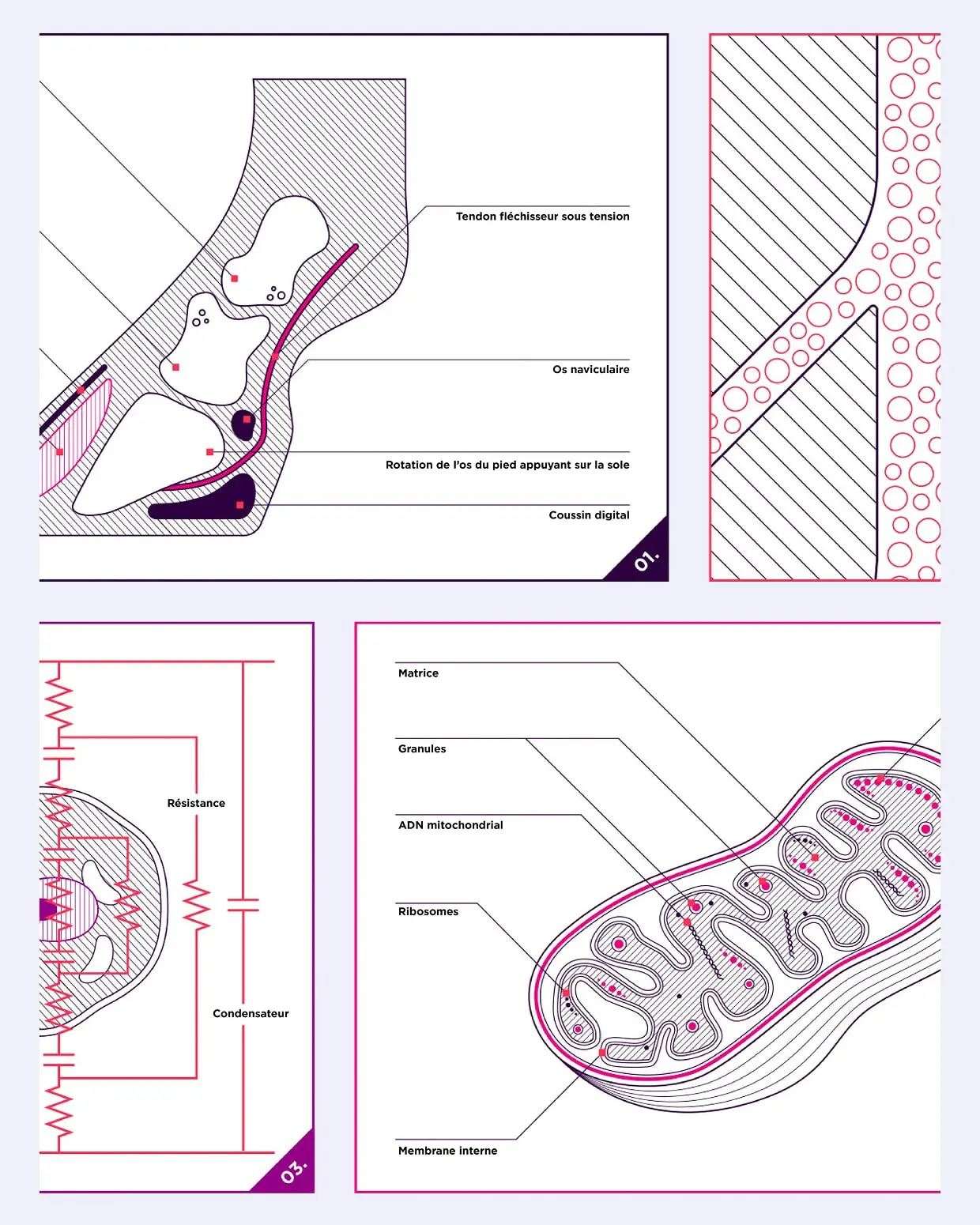 Tendon fléchisseur sous tension

Os naviculaire

Rotation de l'os du pied appuyant sur la sole

Coussin digital

01.

Résistance

Condensateur

03.

Matrice

Granules

ADN mitochondrial

Ribosomes

Membrane interne