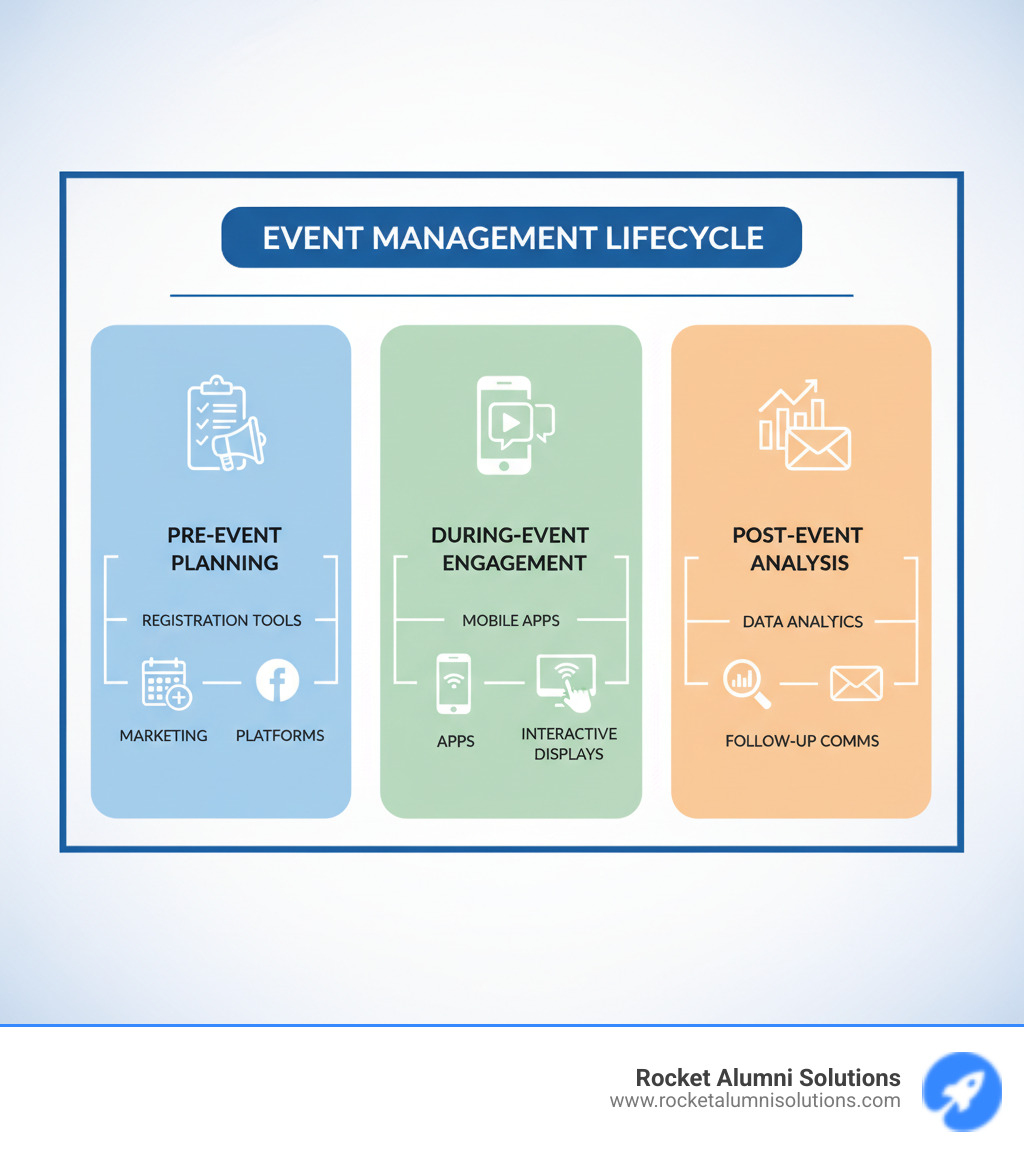 EVENT MANAGEMENT LIFECYCLE

PRE-EVENT PLANNING

REGISTRATION TOOLS

MARKETING

PLATFORMS

DURING-EVENT ENGAGEMENT

MOBILE APPS

APPS

INTERACTIVE DISPLAYS

POST-EVENT ANALYSIS

DATA ANALYTICS

FOLLOW-UP COMMS

Rocket Alumni Solutions
www.rocketalumnisolutions.com