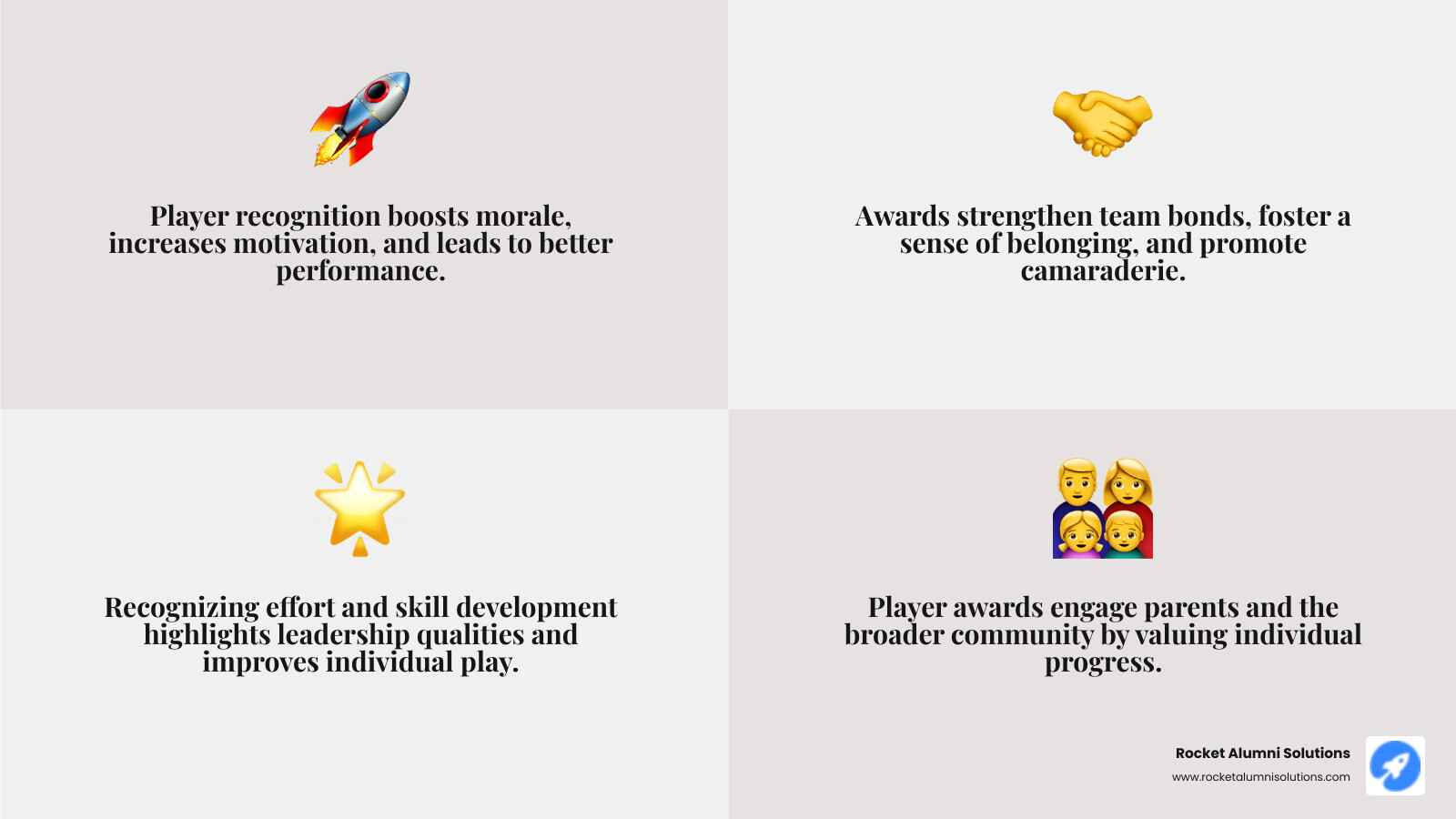 Player recognition boosts morale, increases motivation, and leads to better performance.

Awards strengthen team bonds, foster a sense of belonging, and promote camaraderie.

Recognizing effort and skill development highlights leadership qualities and improves individual play.

Player awards engage parents and the broader community by valuing individual progress.

Rocket Alumni Solutions
www.rocketalumnisolutions.com