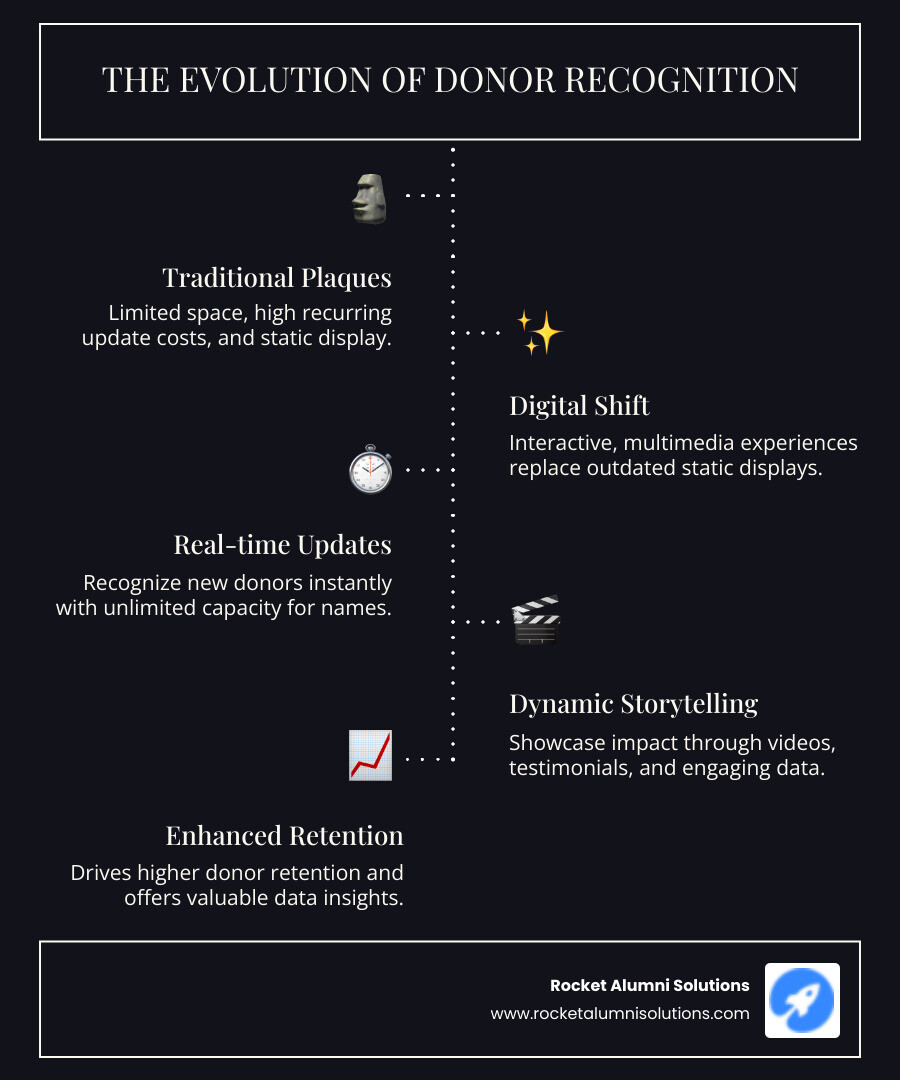 THE EVOLUTION OF DONOR RECOGNITION

Traditional Plaques
Limited space, high recurring update costs, and static display.

Digital Shift
Interactive, multimedia experiences replace outdated static displays.

Real-time Updates
Recognize new donors instantly with unlimited capacity for names.

Dynamic Storytelling
Showcase impact through videos, testimonials, and engaging data.

Enhanced Retention
Drives higher donor retention and offers valuable data insights.

Rocket Alumni Solutions
www.rocketalumnisolutions.com