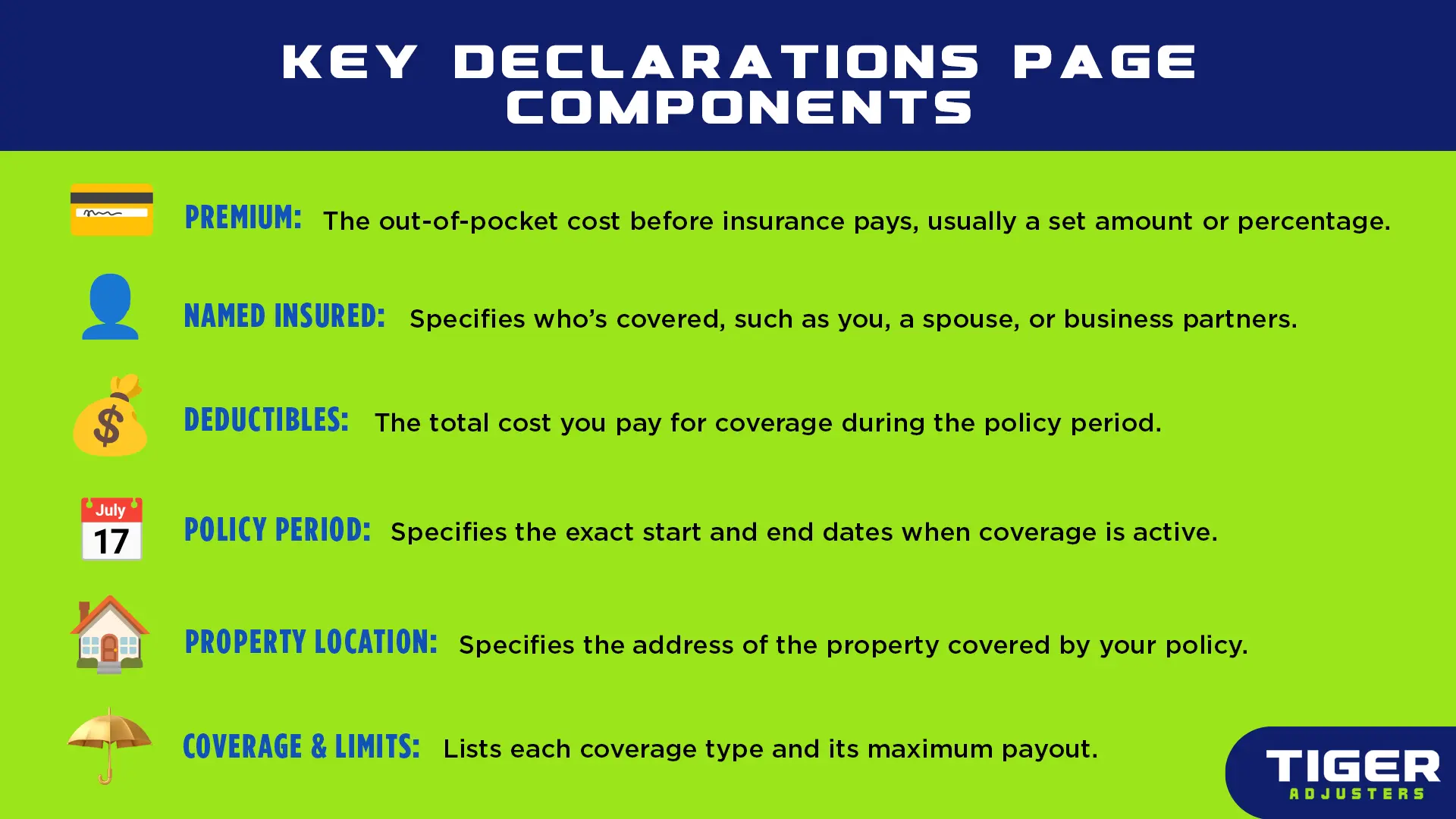 KEY DECLARATIONS PAGE COMPONENTS

PREMIUM: The out-of-pocket cost before insurance pays, usually a set amount or percentage.

NAMED INSURED: Specifies who's covered, such as you, a spouse, or business partners.

DEDUCTIBLES: The total cost you pay for coverage during the policy period.

July 17

POLICY PERIOD: Specifies the exact start and end dates when coverage is active.

PROPERTY LOCATION: Specifies the address of the property covered by your policy.

COVERAGE & LIMITS: Lists each coverage type and its maximum payout.

TIGER ADJUSTERS