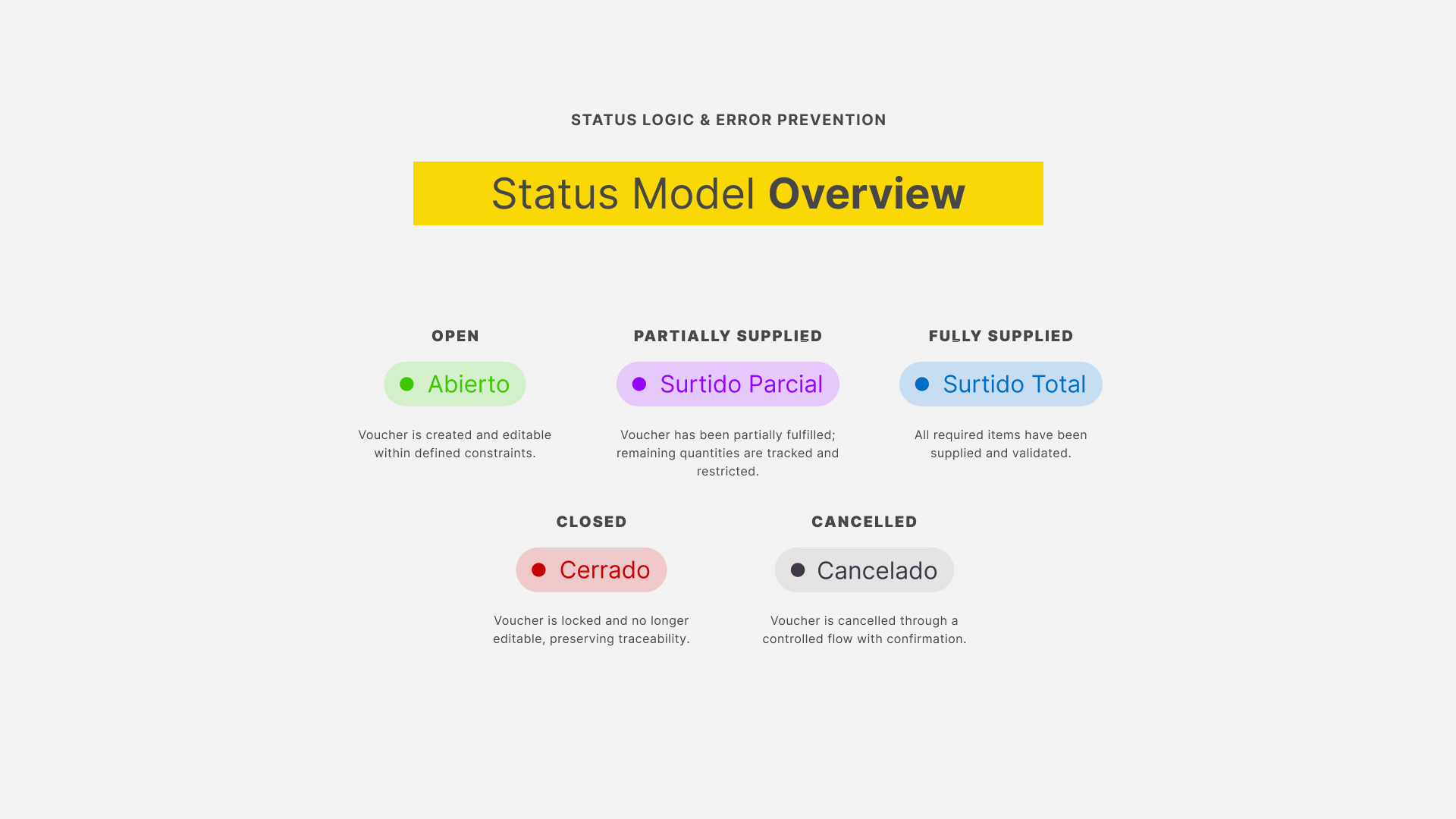 STATUS LOGIC & ERROR PREVENTION

Status Model Overview

OPEN

Abierto

Voucher is created and editable within defined constraints.

PARTIALLY SUPPLIED

Surtido Parcial

Voucher has been partially fulfilled; remaining quantities are tracked and restricted.

FULLY SUPPLIED

Surtido Total

All required items have been supplied and validated.

CLOSED

Cerrado

Voucher is locked and no longer editable, preserving traceability.

CANCELLED

Cancelado

Voucher is cancelled through a controlled flow with confirmation.