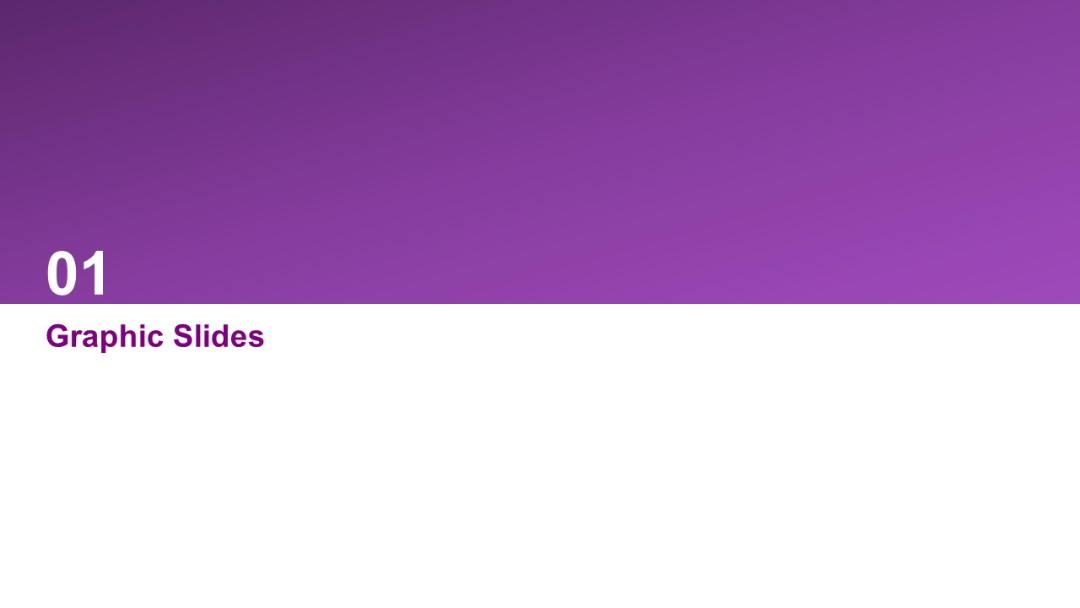 01

Graphic Slides