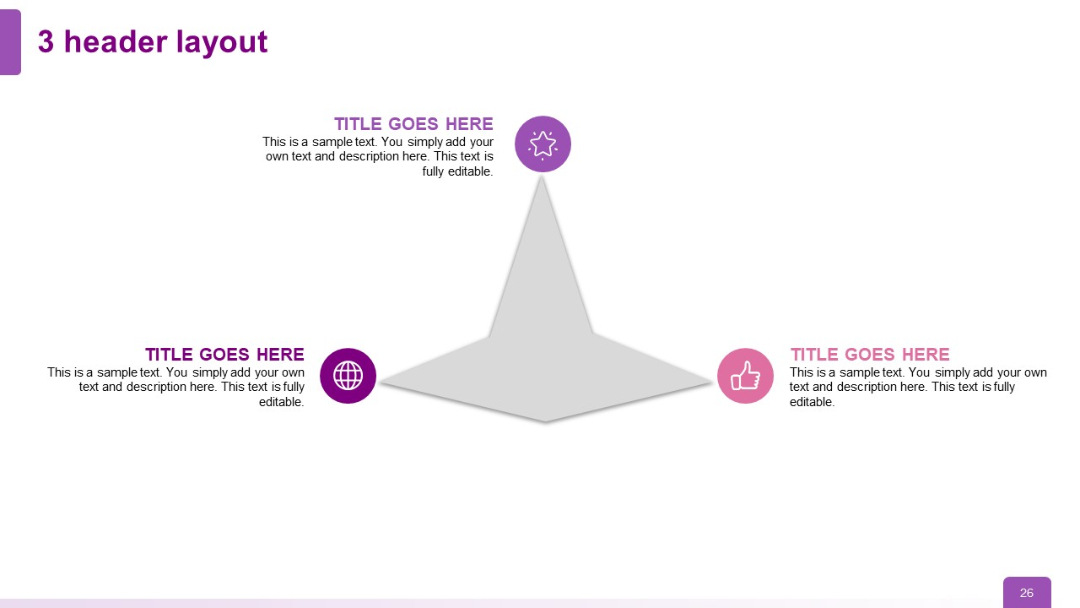 3 header layout

TITLE GOES HERE
This is a sample text. You simply add your own text and description here. This text is fully editable.

TITLE GOES HERE
This is a sample text. You simply add your own text and description here. This text is fully editable.

TITLE GOES HERE
This is a sample text. You simply add your own text and description here. This text is fully editable.

26