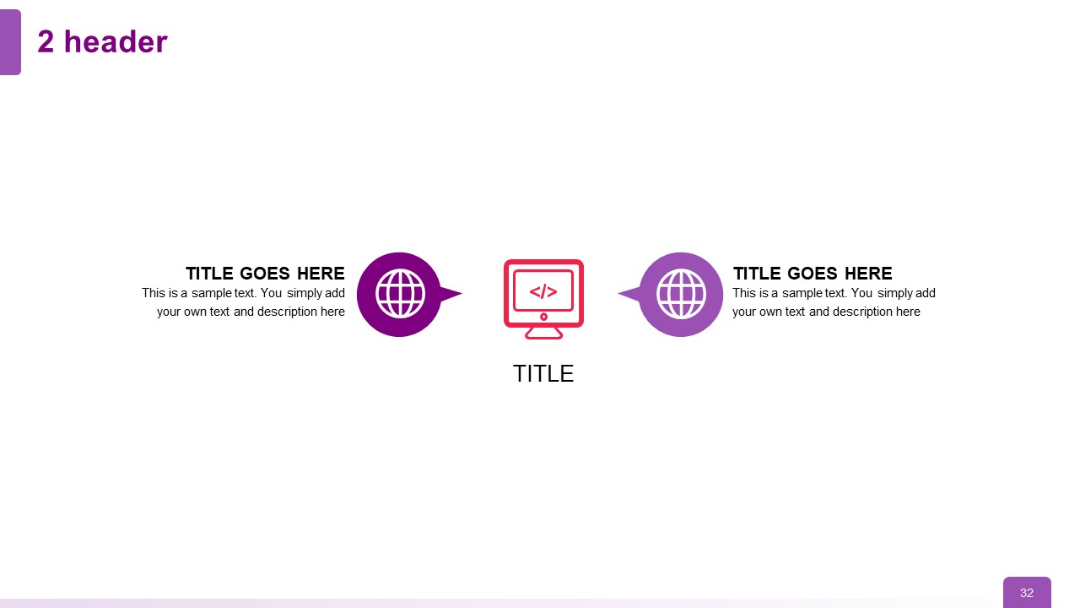 2 header

TITLE GOES HERE
This is a sample text. You simply add your own text and description here

</>

TITLE

TITLE GOES HERE
This is a sample text. You simply add your own text and description here

32