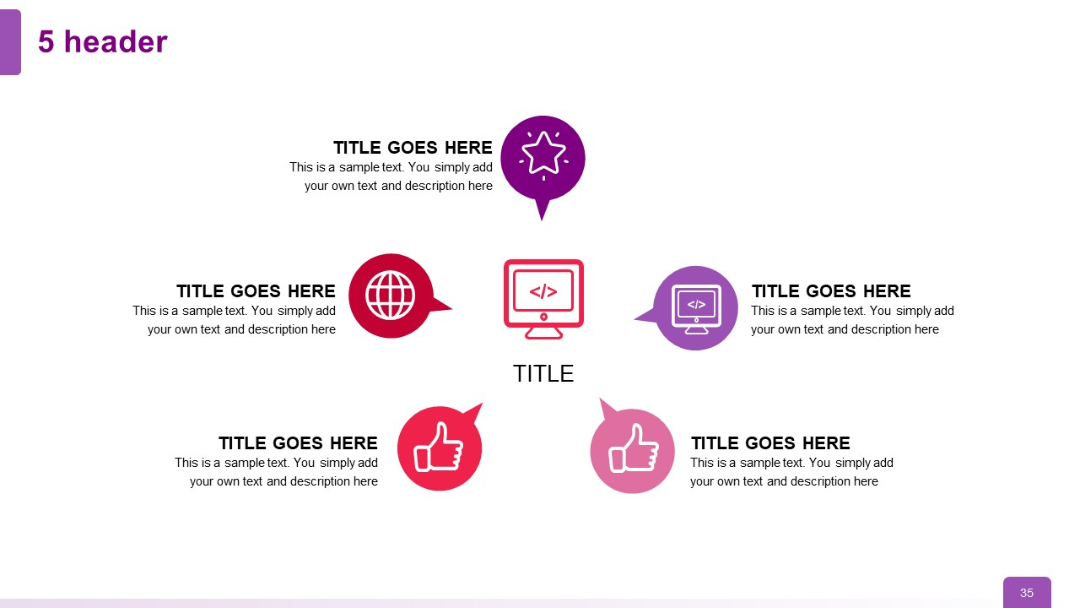 5 header

TITLE GOES HERE
This is a sample text. You simply add your own text and description here

TITLE GOES HERE
This is a sample text. You simply add your own text and description here

</>

TITLE

</>

TITLE GOES HERE
This is a sample text. You simply add your own text and description here

TITLE GOES HERE
This is a sample text. You simply add your own text and description here

TITLE GOES HERE
This is a sample text. You simply add your own text and description here

35