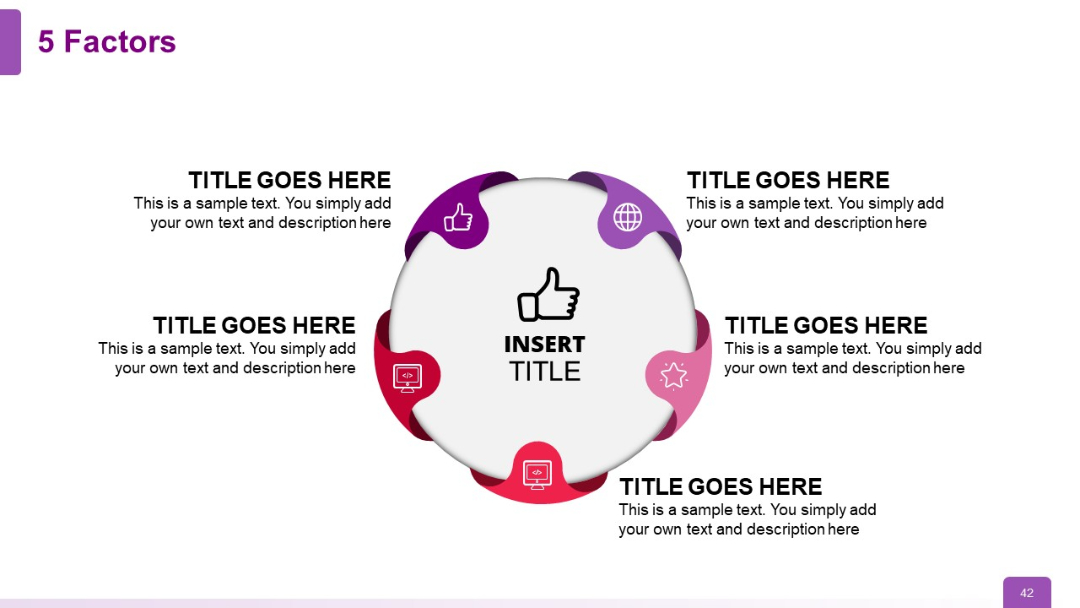 5 Factors

TITLE GOES HERE
This is a sample text. You simply add your own text and description here

TITLE GOES HERE
This is a sample text. You simply add your own text and description here

TITLE GOES HERE
This is a sample text. You simply add your own text and description here

INSERT TITLE

TITLE GOES HERE
This is a sample text. You simply add your own text and description here

TITLE GOES HERE
This is a sample text. You simply add your own text and description here

42