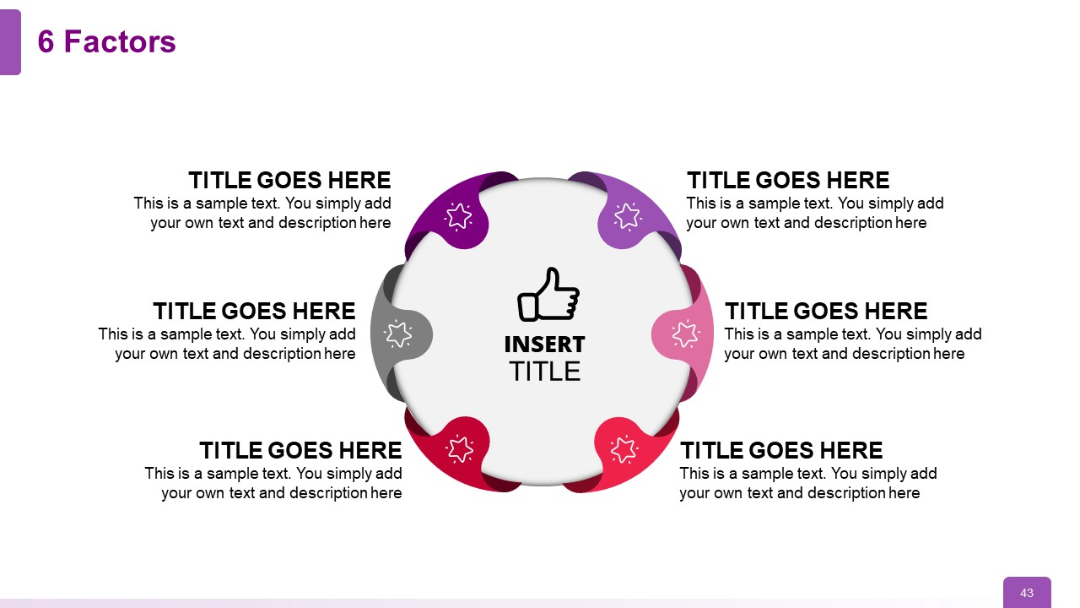 6 Factors

TITLE GOES HERE
This is a sample text. You simply add your own text and description here

TITLE GOES HERE
This is a sample text. You simply add your own text and description here

TITLE GOES HERE
This is a sample text. You simply add your own text and description here

INSERT
TITLE

TITLE GOES HERE
This is a sample text. You simply add your own text and description here

TITLE GOES HERE
This is a sample text. You simply add your own text and description here

TITLE GOES HERE
This is a sample text. You simply add your own text and description here

43