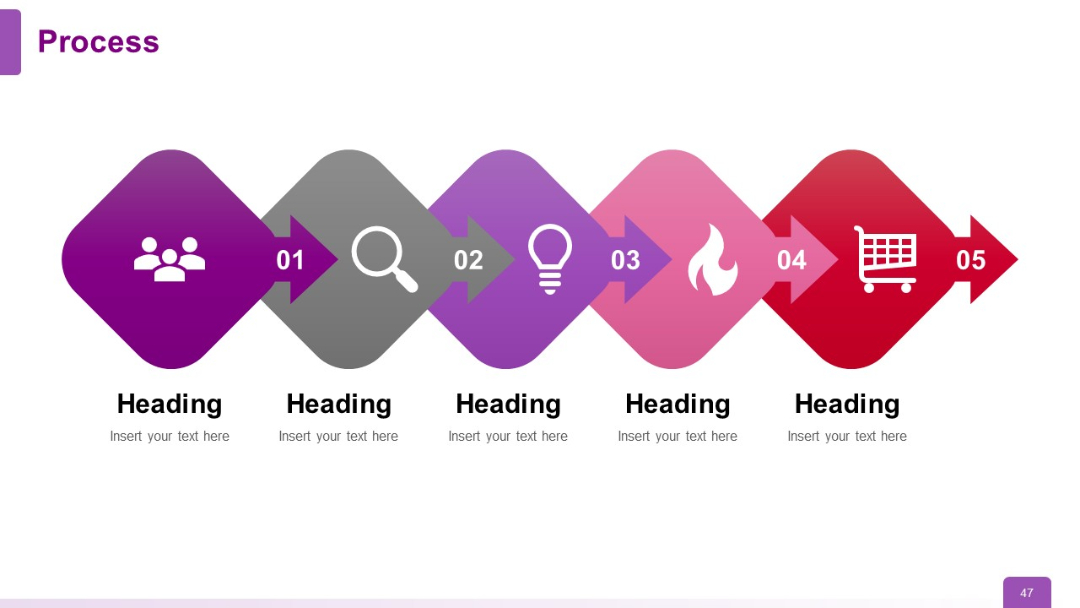 Process

01

02

03

04

05

Heading
Insert your text here

Heading
Insert your text here

Heading
Insert your text here

Heading
Insert your text here

Heading
Insert your text here

47