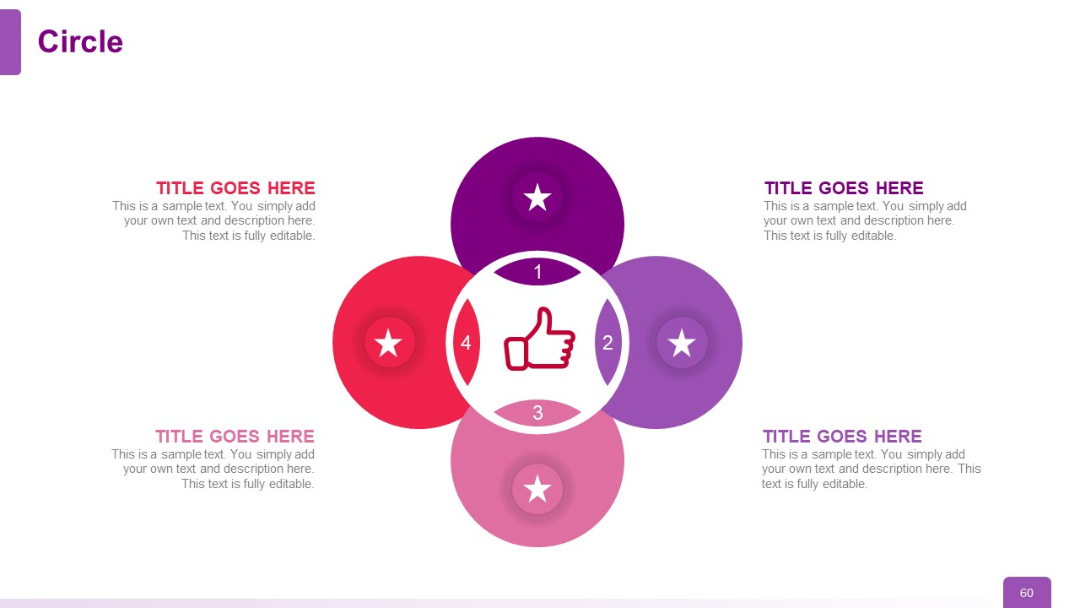 Circle

TITLE GOES HERE
This is a sample text. You simply add your own text and description here. This text is fully editable.

TITLE GOES HERE
This is a sample text. You simply add your own text and description here. This text is fully editable.

1

4

2

3

TITLE GOES HERE
This is a sample text. You simply add your own text and description here. This text is fully editable.

TITLE GOES HERE
This is a sample text. You simply add your own text and description here. This text is fully editable.

60