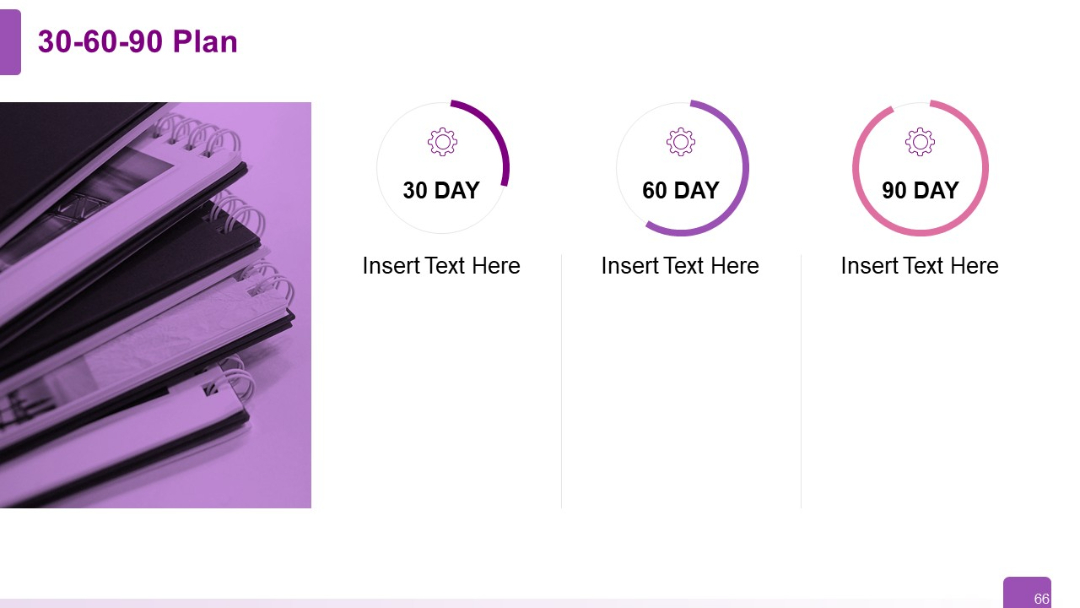 30-60-90 Plan

30 DAY

Insert Text Here

60 DAY

Insert Text Here

90 DAY

Insert Text Here

66