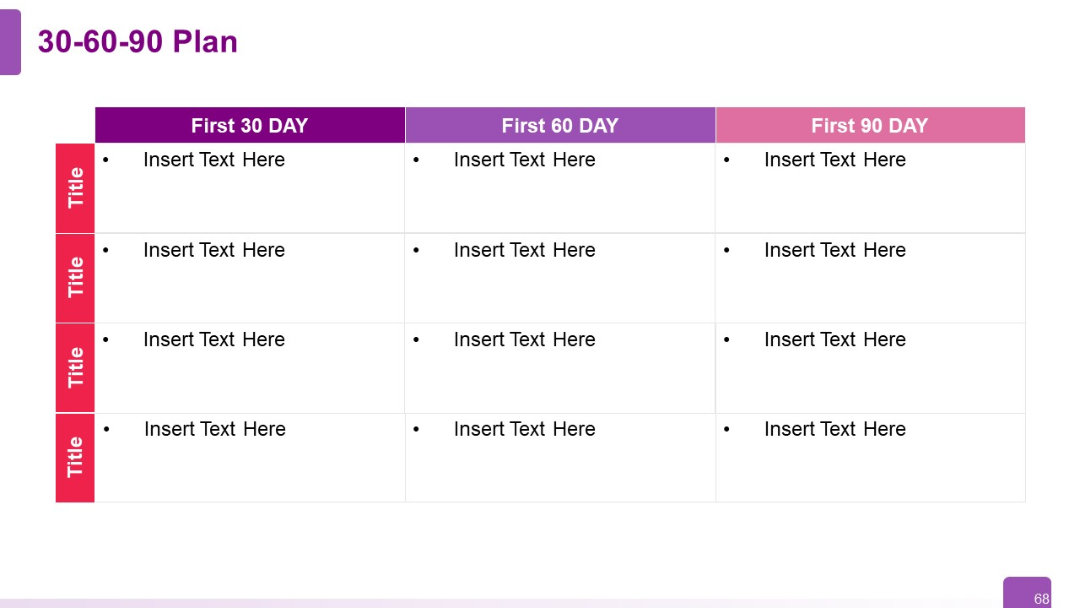 30-60-90 Plan

| | First 30 DAY | First 60 DAY | First 90 DAY |
|---|---|---|---|
| Title | • Insert Text Here | • Insert Text Here | • Insert Text Here |
| Title | • Insert Text Here | • Insert Text Here | • Insert Text Here |
| Title | • Insert Text Here | • Insert Text Here | • Insert Text Here |
| Title | • Insert Text Here | • Insert Text Here | • Insert Text Here |

68