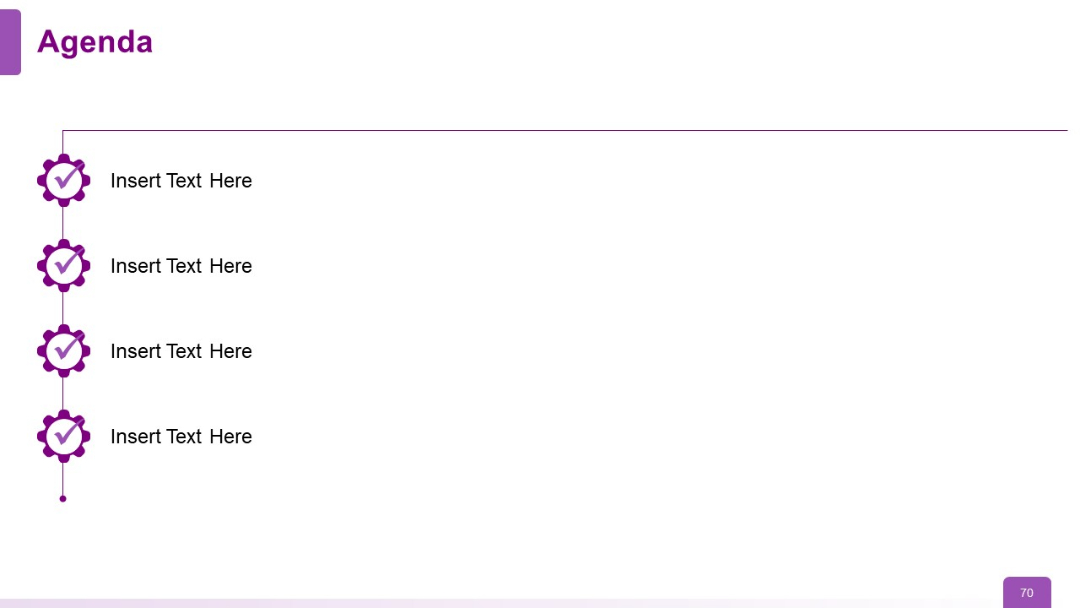 Agenda

Insert Text Here

Insert Text Here

Insert Text Here

Insert Text Here

70