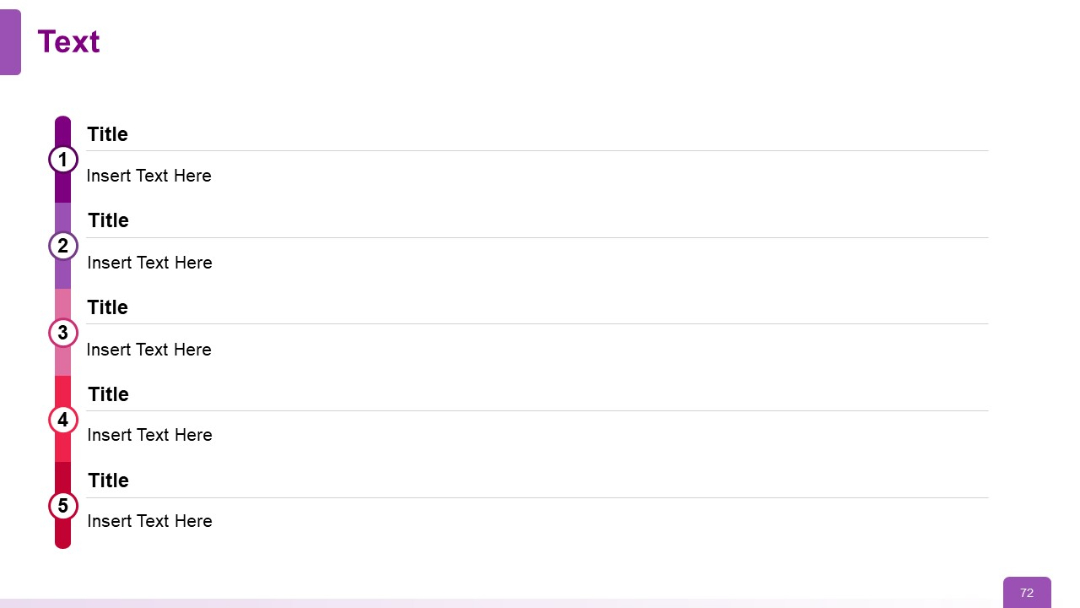 Text

1
Title
Insert Text Here

2
Title
Insert Text Here

3
Title
Insert Text Here

4
Title
Insert Text Here

5
Title
Insert Text Here

72