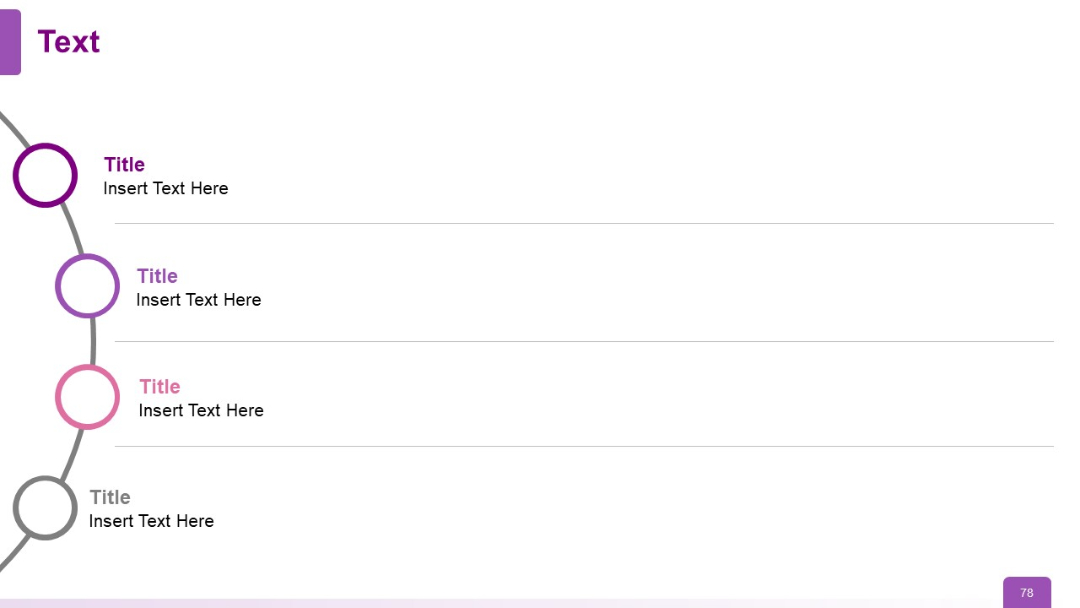 Text

Title
Insert Text Here

Title
Insert Text Here

Title
Insert Text Here

Title
Insert Text Here

78