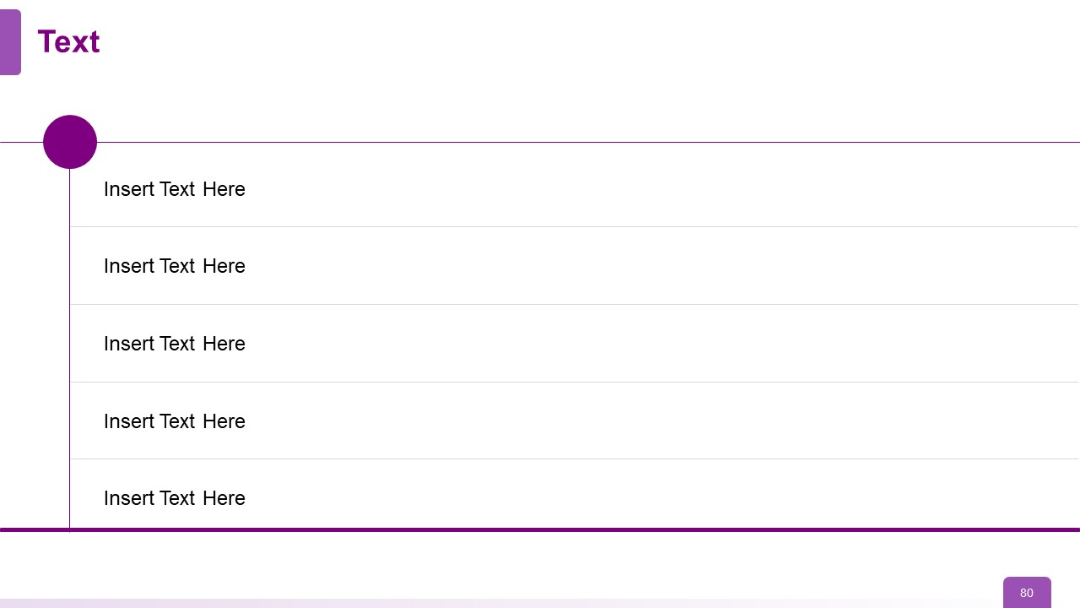 Text

Insert Text Here

Insert Text Here

Insert Text Here

Insert Text Here

Insert Text Here

80