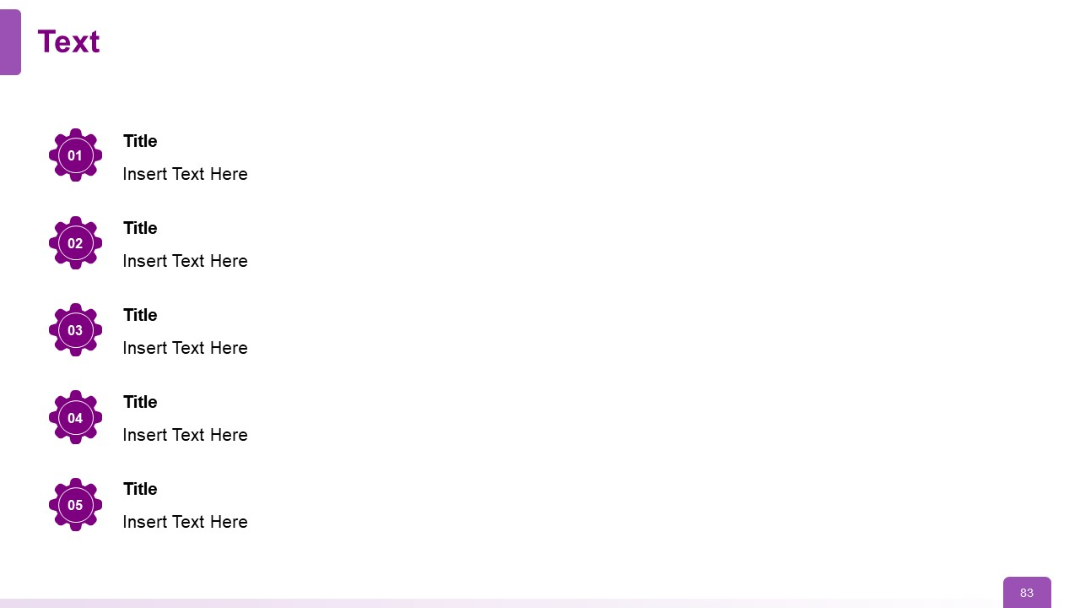 Text

01

Title

Insert Text Here

02

Title

Insert Text Here

03

Title

Insert Text Here

04

Title

Insert Text Here

05

Title

Insert Text Here

83