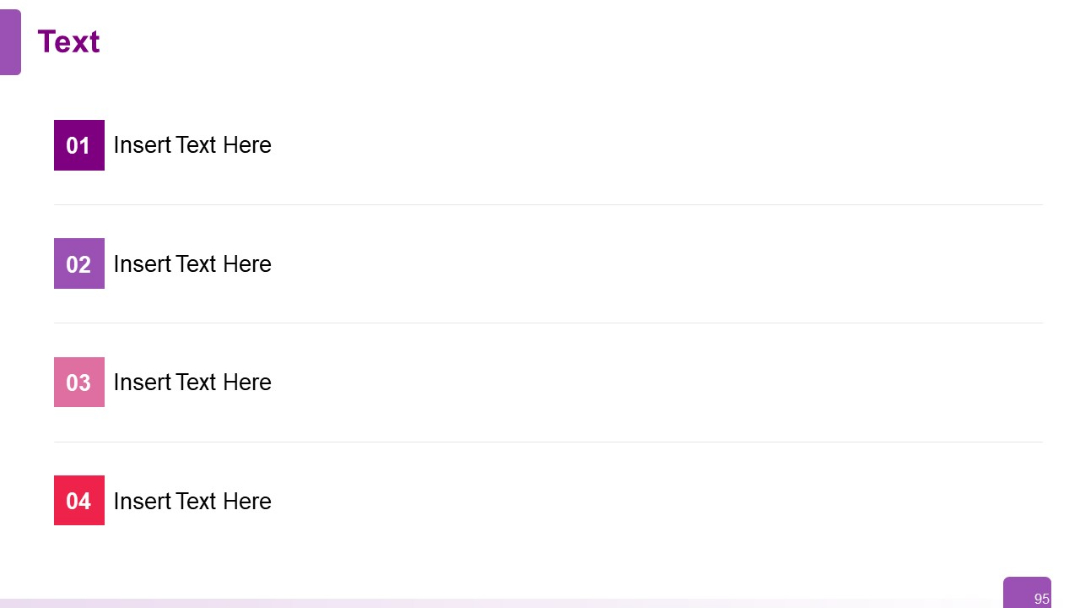 Text

01 Insert Text Here

02 Insert Text Here

03 Insert Text Here

04 Insert Text Here

95