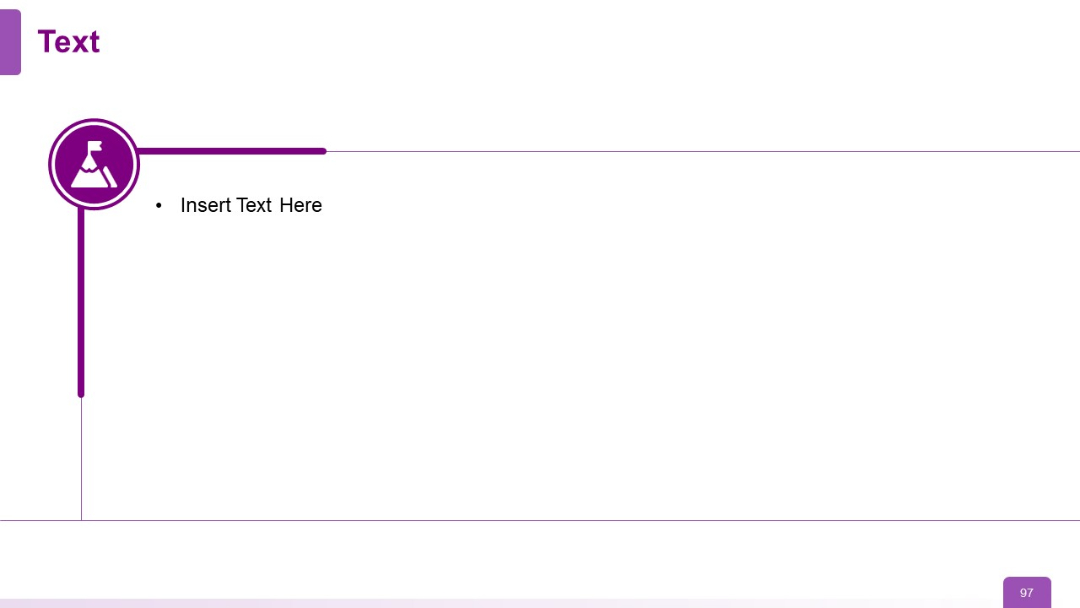 Text

• Insert Text Here

97