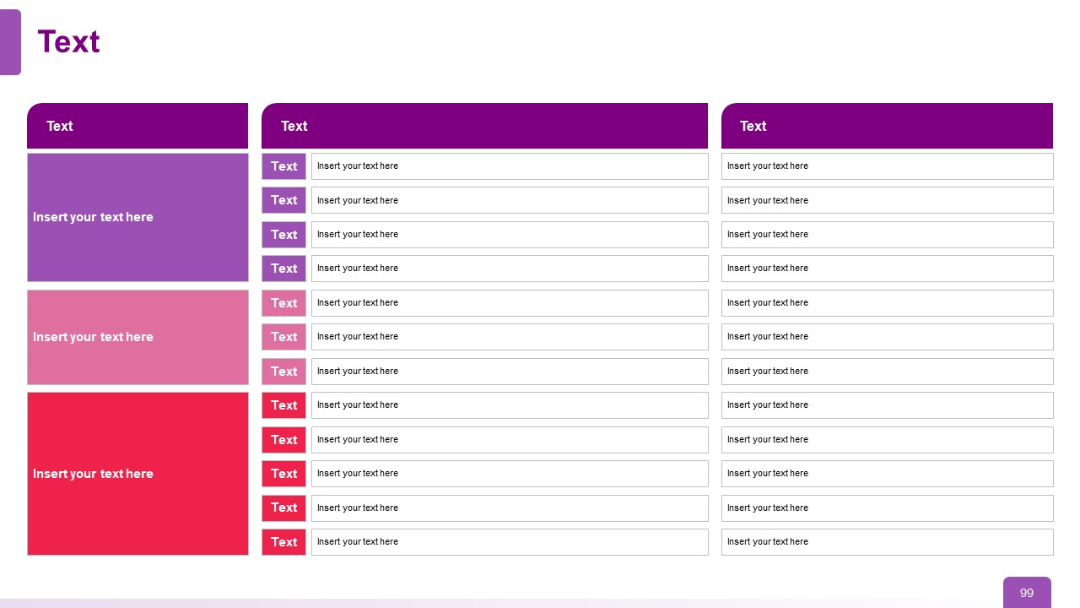 Text

| Text | Text | | Text |
|---|---|---|---|
| Insert your text here | Text | Insert your text here | Insert your text here |
| | Text | Insert your text here | Insert your text here |
| | Text | Insert your text here | Insert your text here |
| | Text | Insert your text here | Insert your text here |
| Insert your text here | Text | Insert your text here | Insert your text here |
| | Text | Insert your text here | Insert your text here |
| | Text | Insert your text here | Insert your text here |
| Insert your text here | Text | Insert your text here | Insert your text here |
| | Text | Insert your text here | Insert your text here |
| | Text | Insert your text here | Insert your text here |
| | Text | Insert your text here | Insert your text here |
| | Text | Insert your text here | Insert your text here |

99