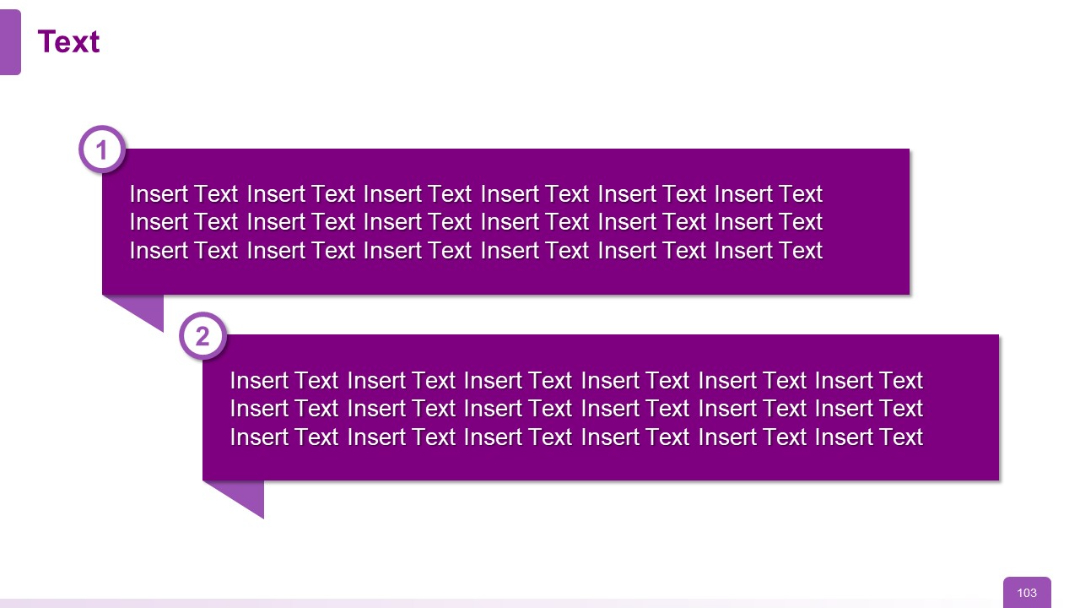 Text

1

Insert Text Insert Text Insert Text Insert Text Insert Text Insert Text Insert Text Insert Text Insert Text Insert Text Insert Text Insert Text Insert Text Insert Text Insert Text Insert Text Insert Text Insert Text

2

Insert Text Insert Text Insert Text Insert Text Insert Text Insert Text Insert Text Insert Text Insert Text Insert Text Insert Text Insert Text Insert Text Insert Text Insert Text Insert Text Insert Text Insert Text

103