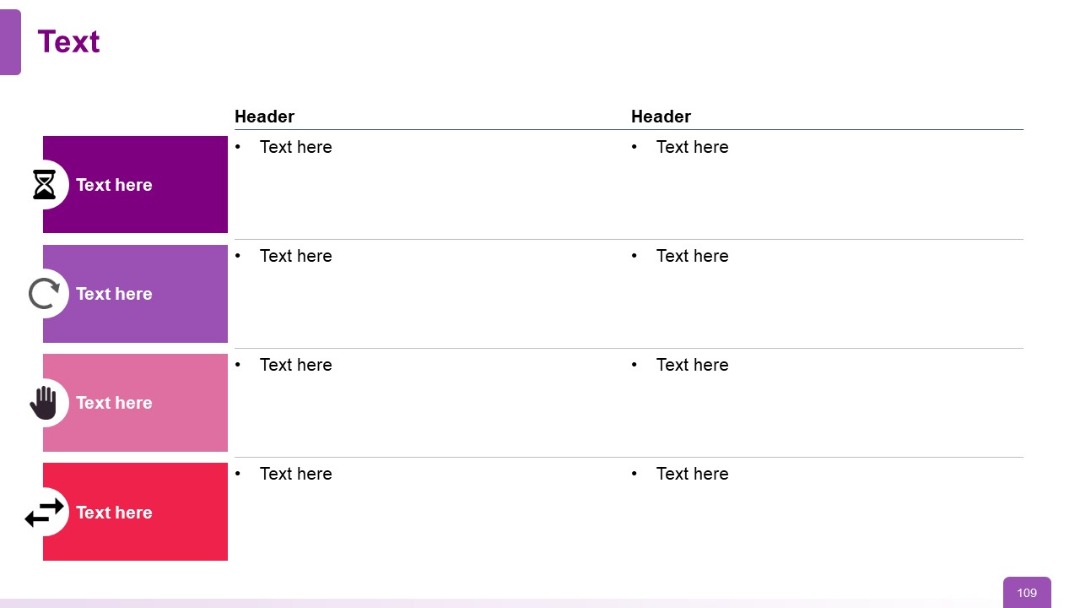 Text

| | Header | Header |
|---|---|---|
| Text here | • Text here | • Text here |
| Text here | • Text here | • Text here |
| Text here | • Text here | • Text here |
| Text here | • Text here | • Text here |

109